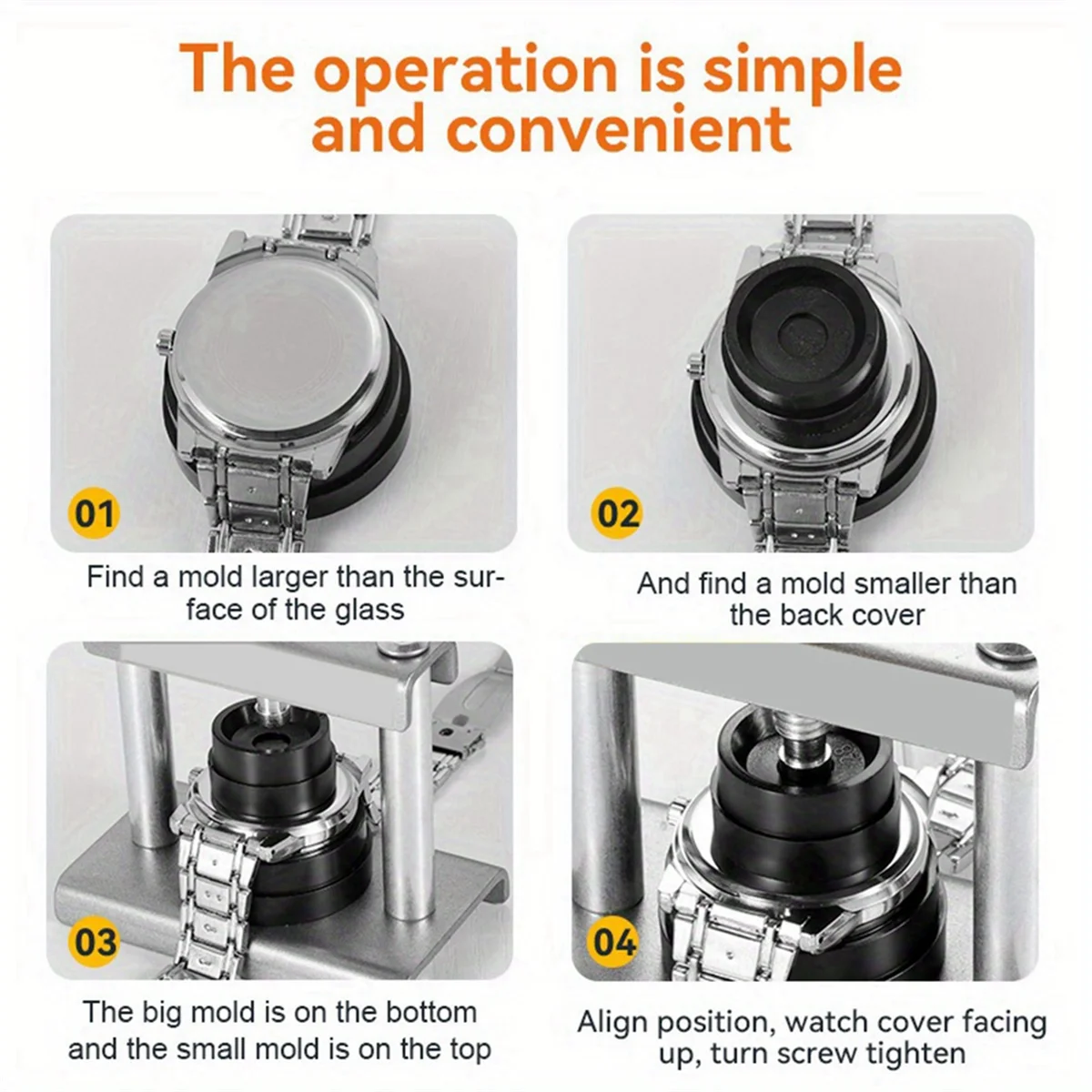 The operation is simple and convenient

01

Find a mold larger than the surface of the glass

02

And find a mold smaller than the back cover

03

The big mold is on the bottom and the small mold is on the top

04

Align position, watch cover facing up, turn screw tighten