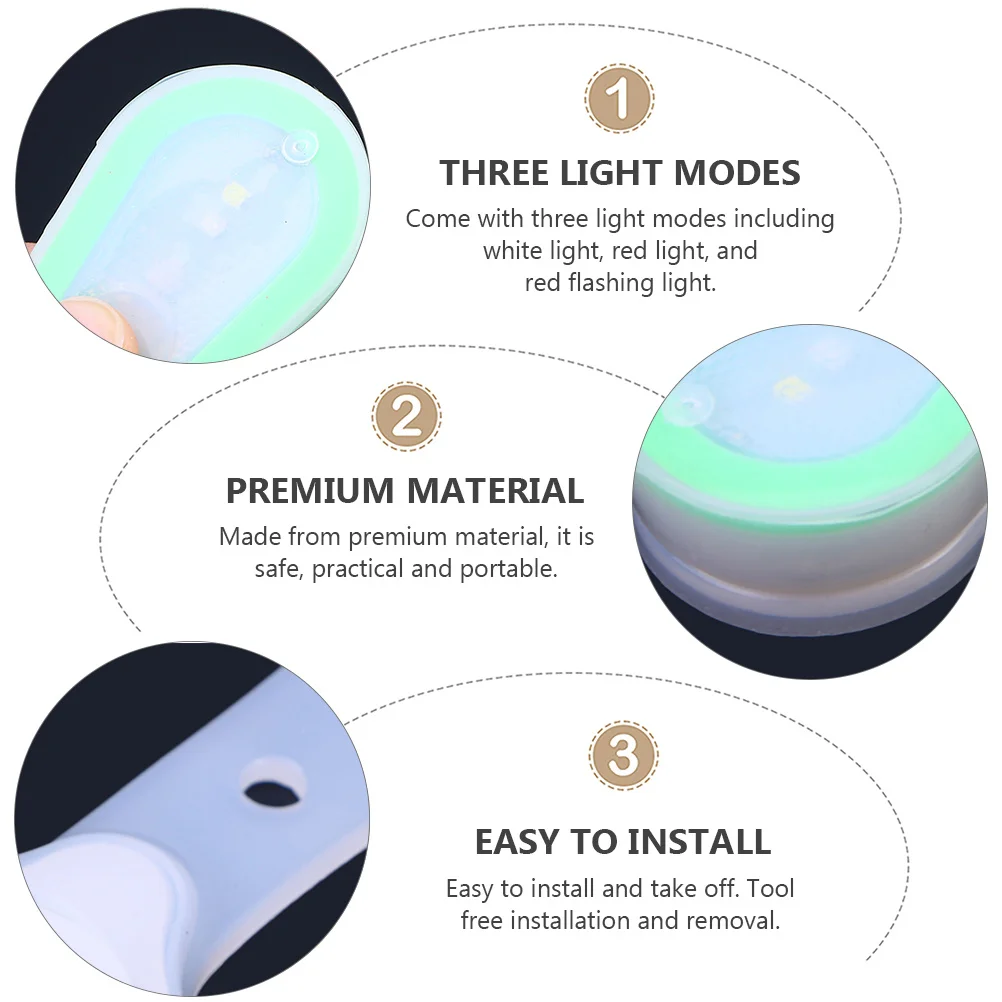 1

THREE LIGHT MODES

Come with three light modes including white light, red light, and red flashing light.

2

PREMIUM MATERIAL

Made from premium material, it is safe, practical and portable.

3

EASY TO INSTALL

Easy to install and take off. Tool free installation and removal.