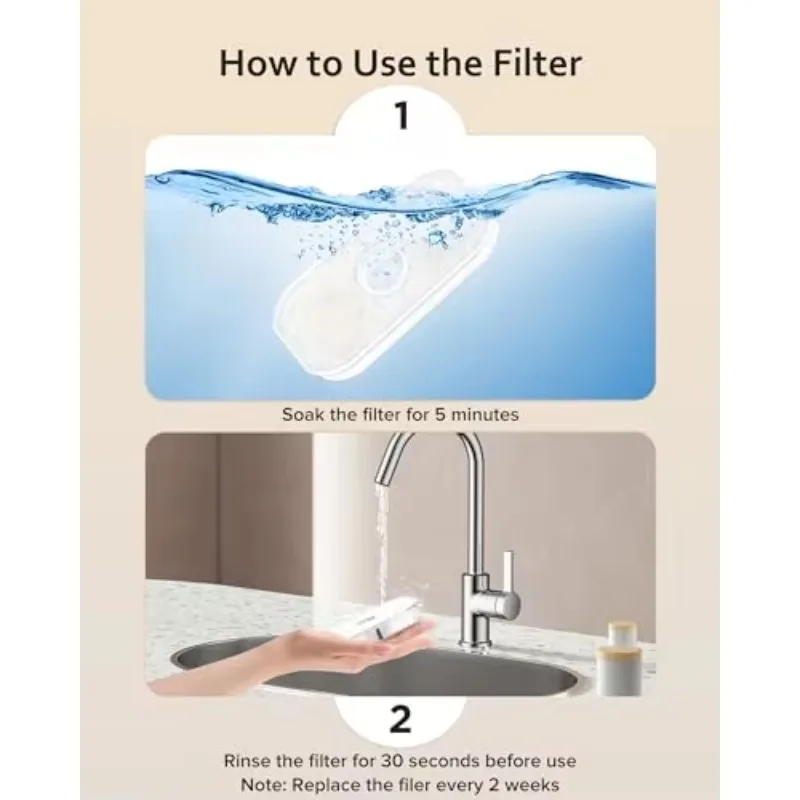 How to Use the Filter

1

Soak the filter for 5 minutes

2

Rinse the filter for 30 seconds before use
Note: Replace the filer every 2 weeks