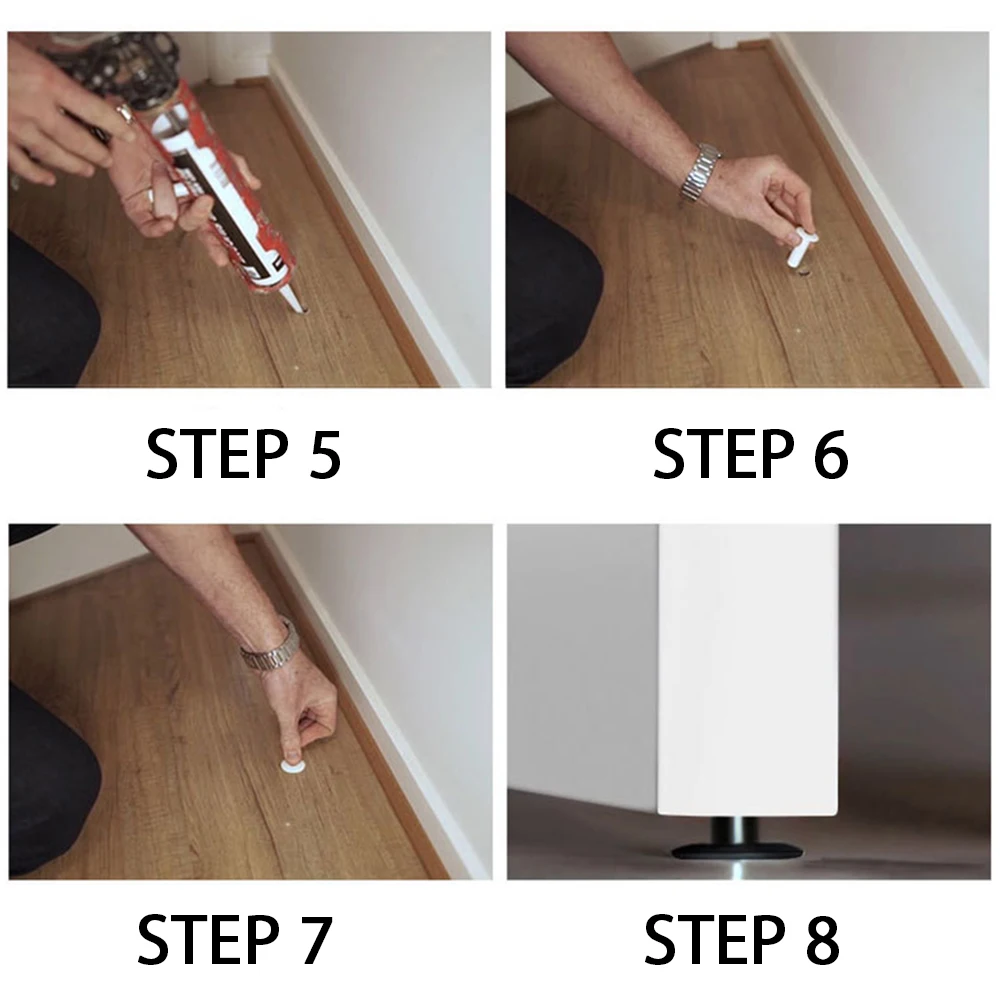 STEP 5

STEP 6

STEP 7

STEP 8