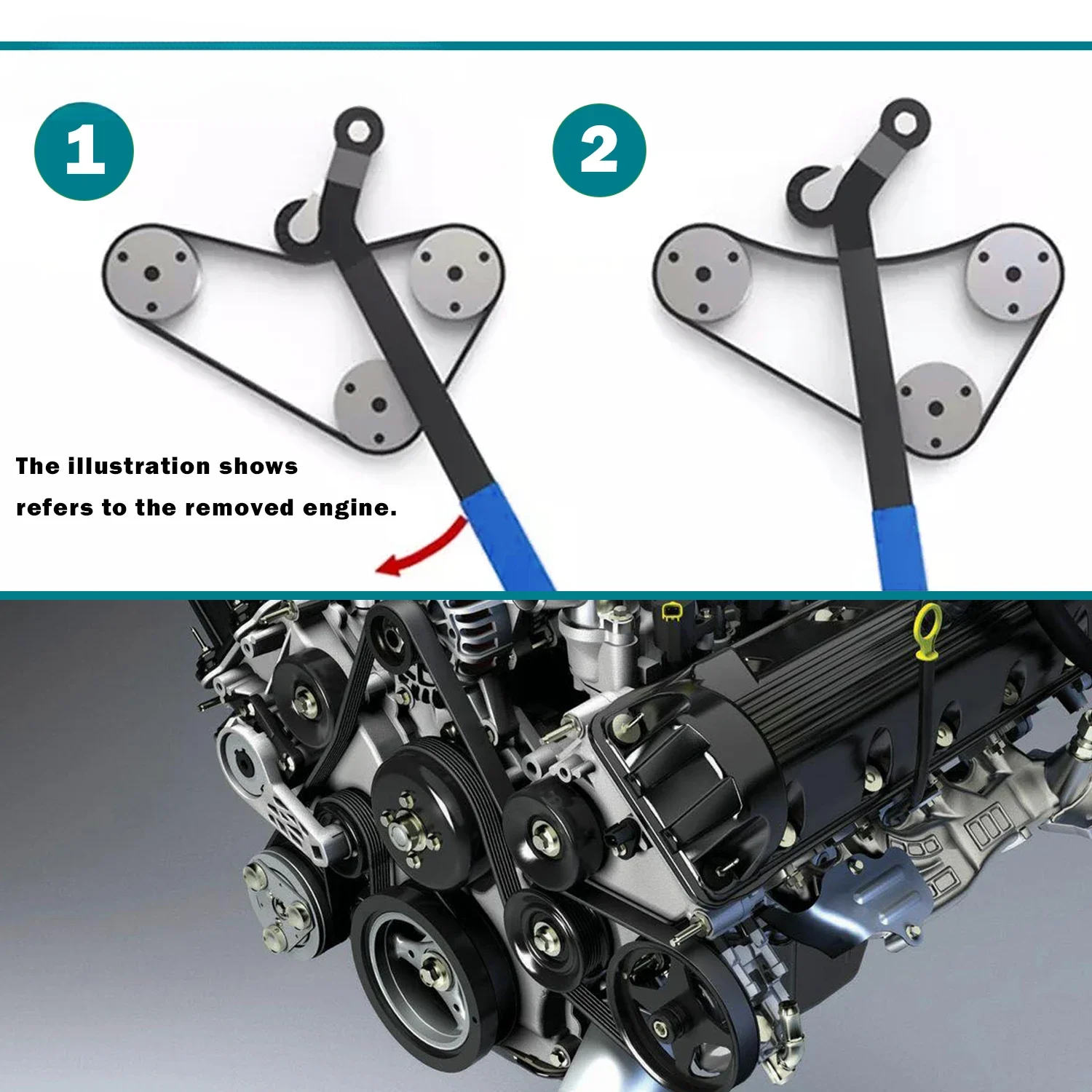 1

2

The illustration shows refers to the removed engine.