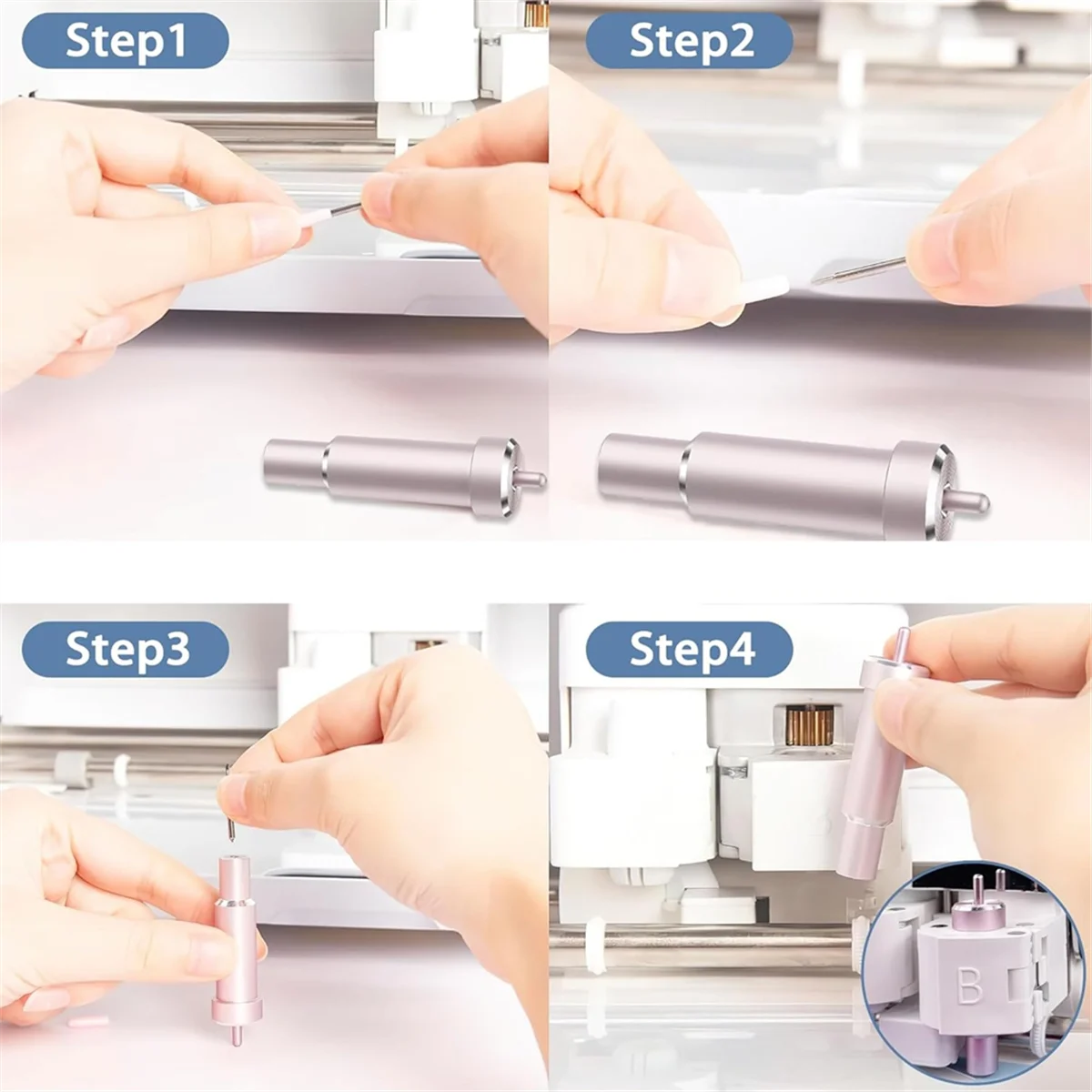 Step1

Step2

Step3

Step4

B