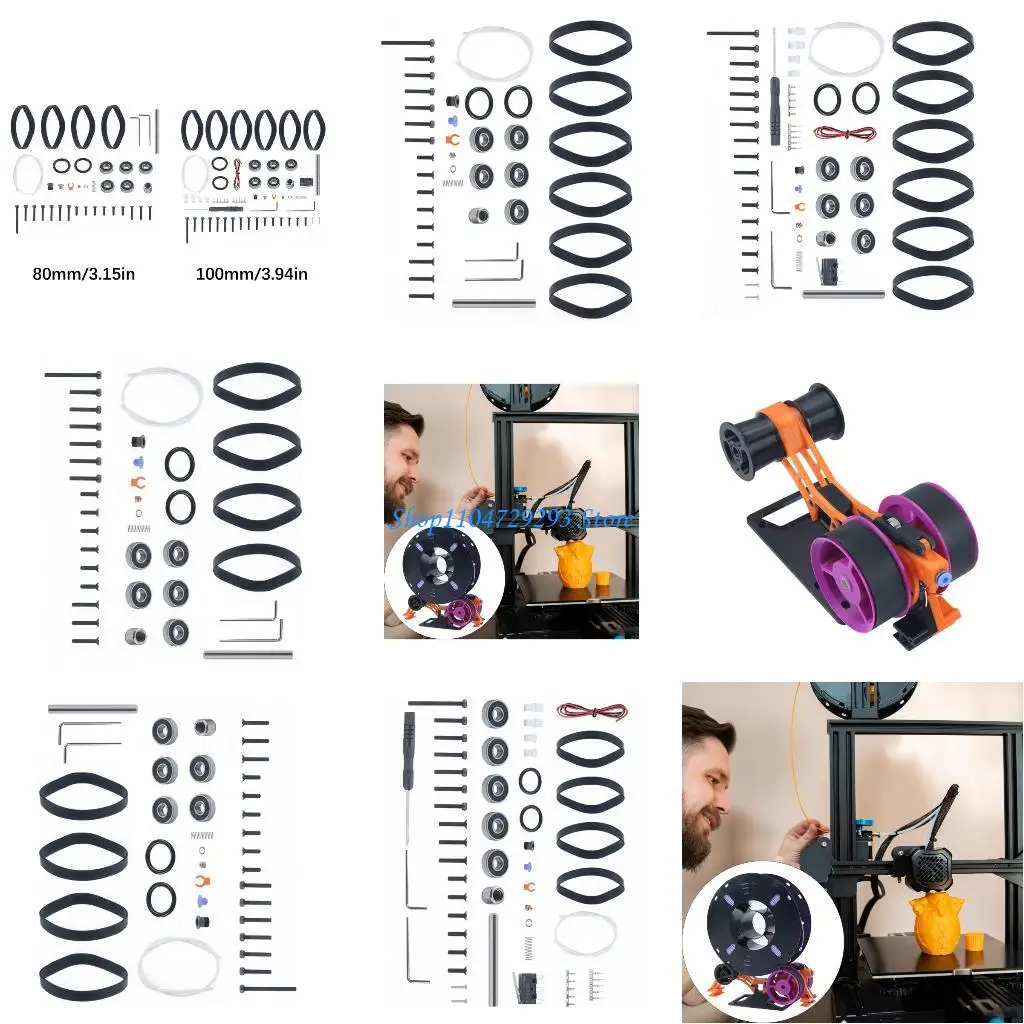 80mm/3.15in

100mm/3.94in

Shop1104729293 Store