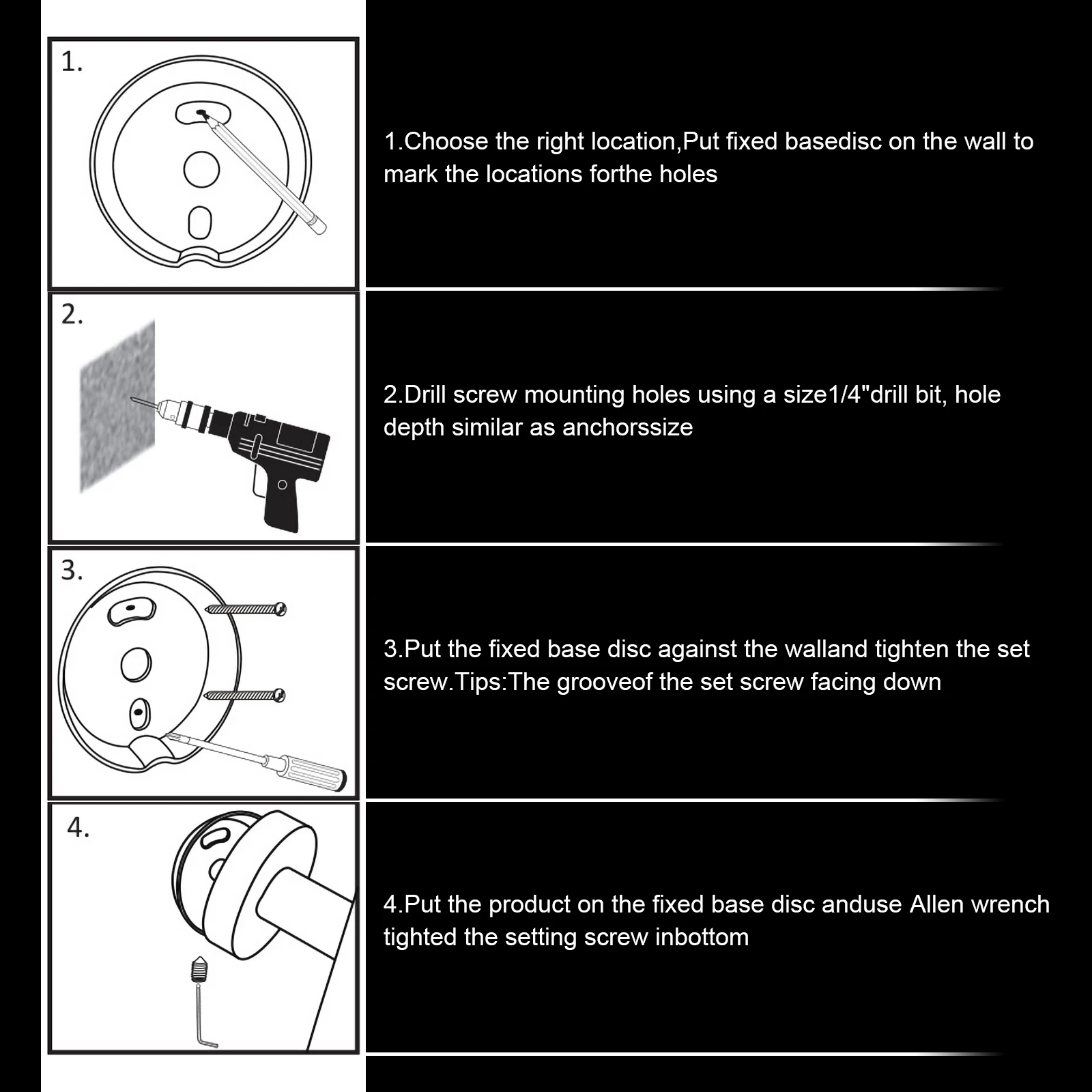 1.

1.Choose the right location,Put fixed basedisc on the wall to mark the locations forthe holes

2.

2.Drill screw mounting holes using a size1/4"drill bit, hole depth similar as anchorssize

3.

3.Put the fixed base disc against the walland tighten the set screw.Tips:The grooveof the set screw facing down

4.

4.Put the product on the fixed base disc anduse Allen wrench tighted the setting screw inbottom