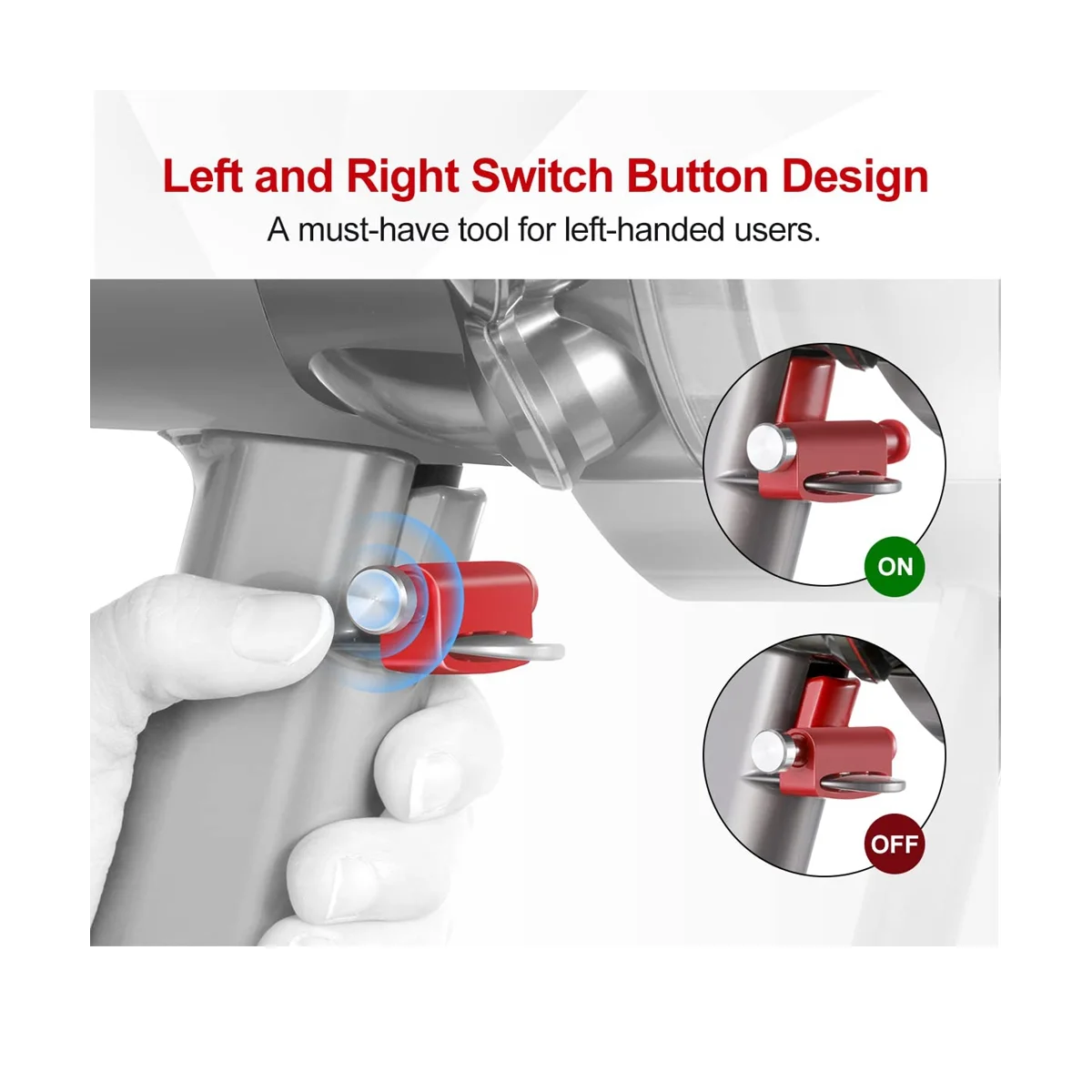 Left and Right Switch Button Design
A must-have tool for left-handed users.

ON

OFF