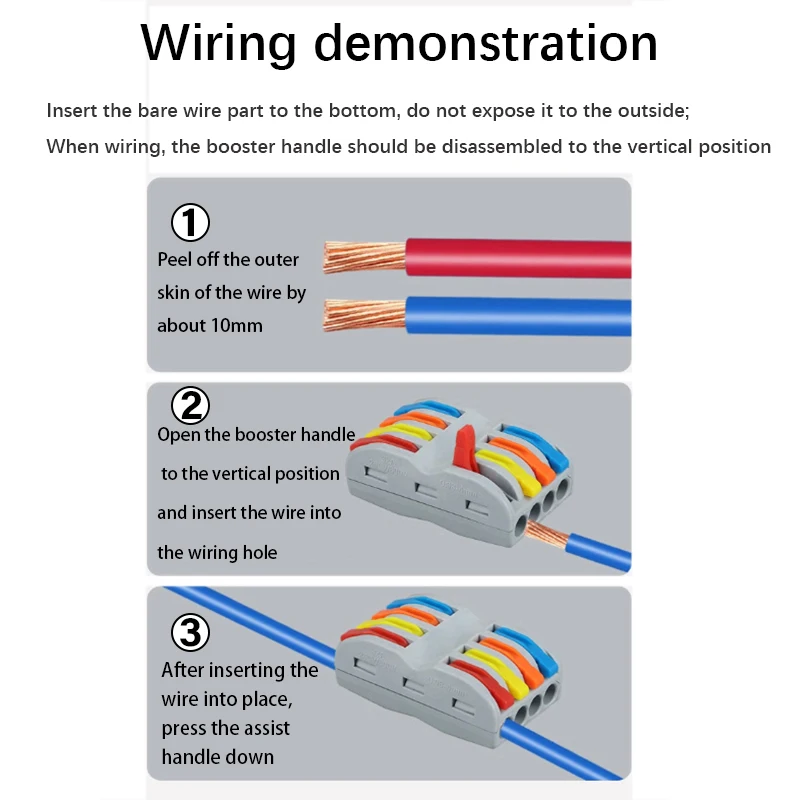 Wiring demonstration

Insert the bare wire part to the bottom, do not expose it to the outside;

When wiring, the booster handle should be disassembled to the vertical position

①
Peel off the outer skin of the wire by about 10mm

②
Open the booster handle to the vertical position and insert the wire into the wiring hole

③
After inserting the wire into place, press the assist handle down