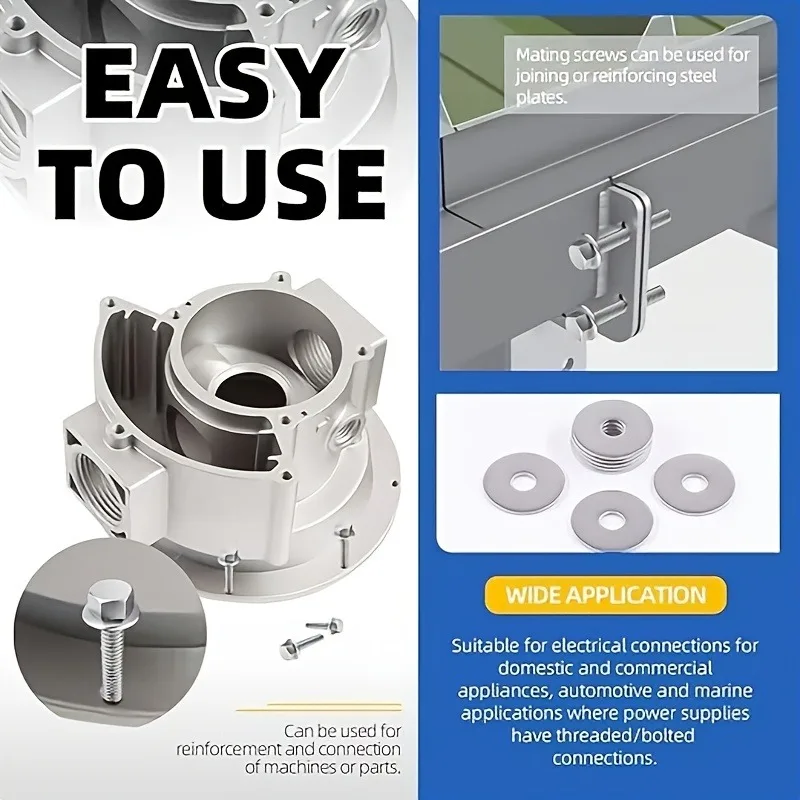 EASY TO USE

Can be used for reinforcement and connection of machines or parts.

Mating screws can be used for joining or reinforcing steel plates.

WIDE APPLICATION

Suitable for electrical connections for domestic and commercial appliances, automotive and marine applications where power supplies have threaded/bolted connections.