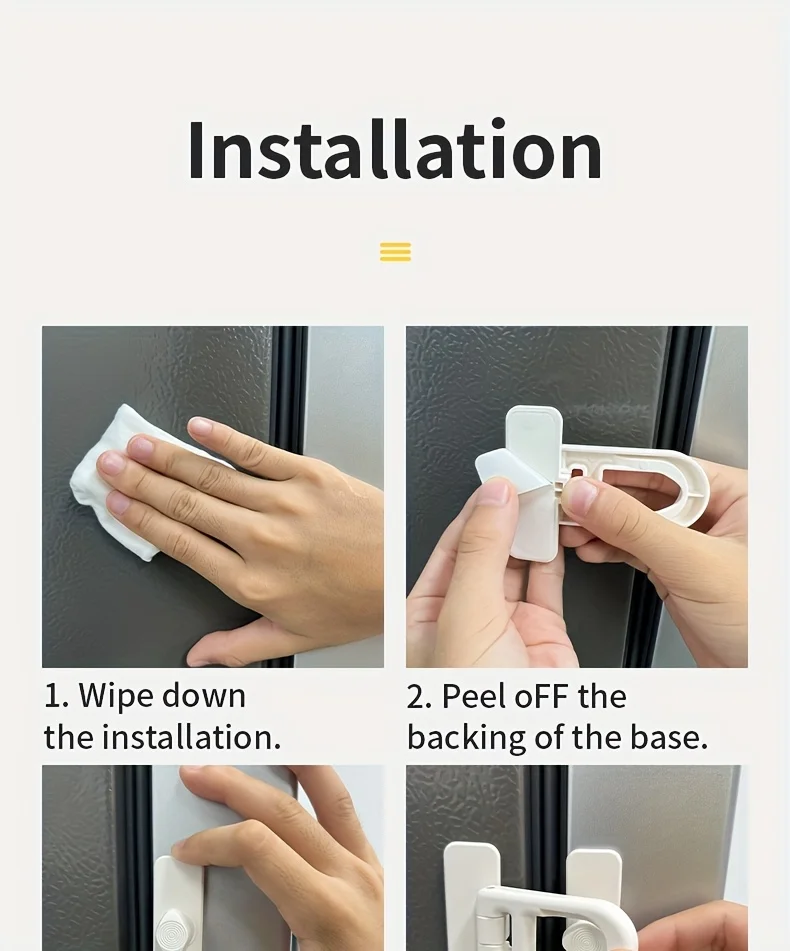 Installation

1. Wipe down the installation.

2. Peel oFF the backing of the base.