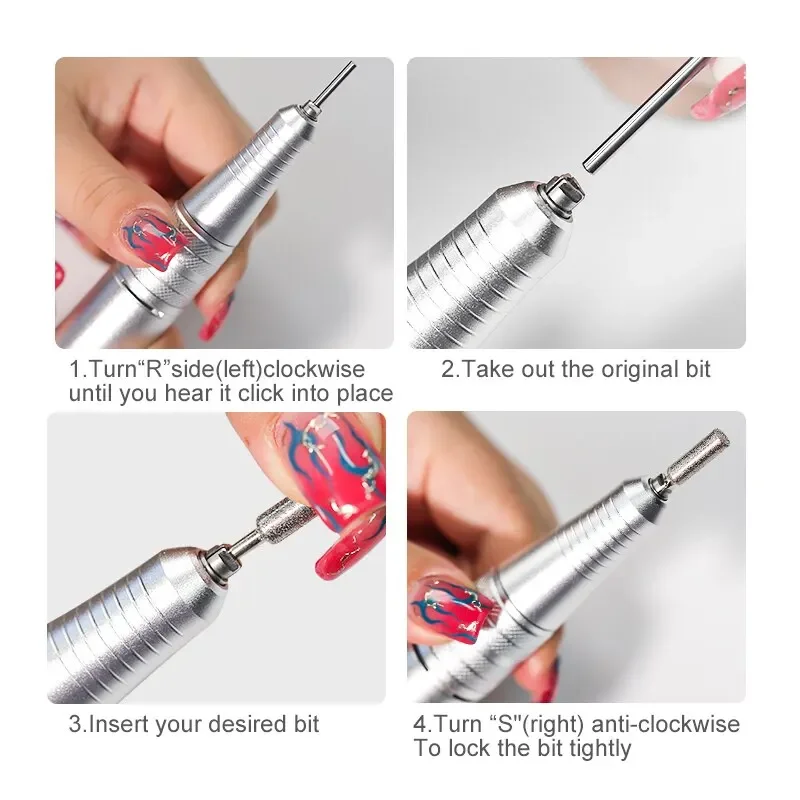 1.Turn“R”side(left)clockwise until you hear it click into place

2.Take out the original bit

3.Insert your desired bit

4.Turn “S"(right) anti-clockwise To lock the bit tightly