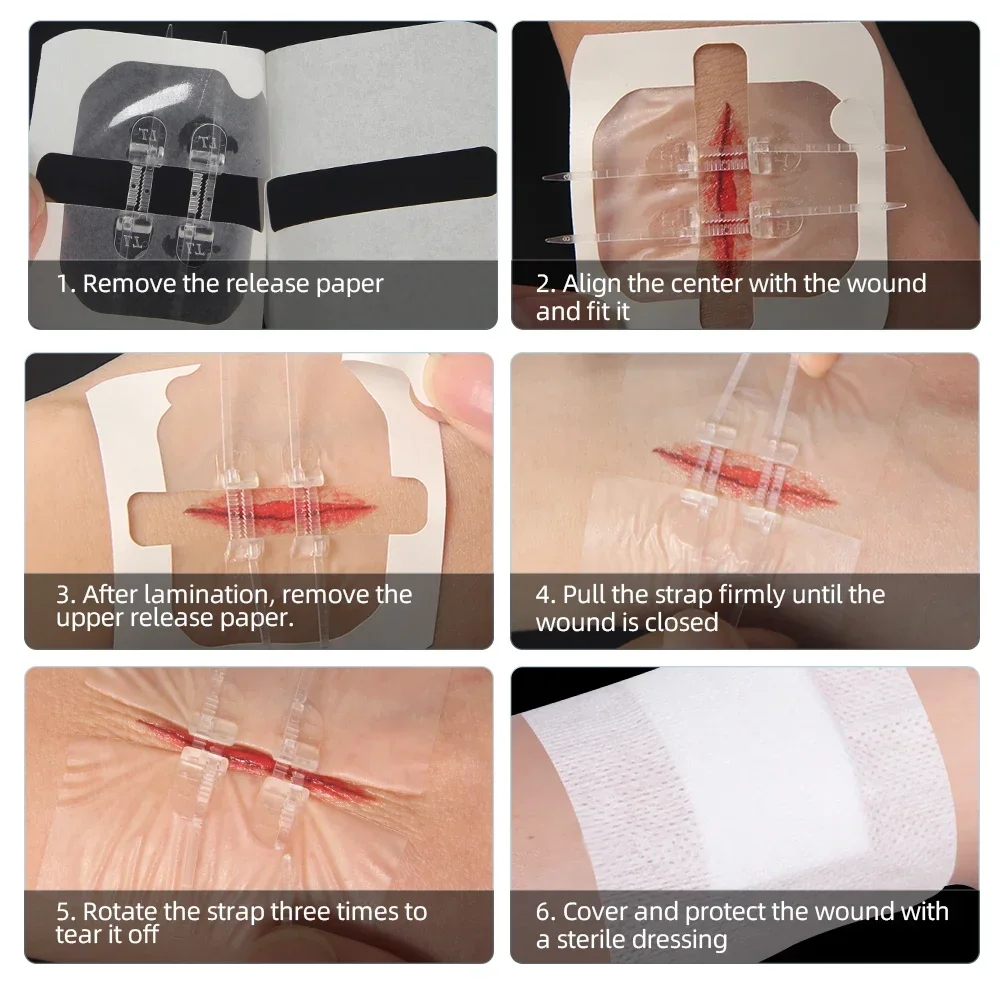 1. Remove the release paper

2. Align the center with the wound and fit it

3. After lamination, remove the upper release paper.

4. Pull the strap firmly until the wound is closed

5. Rotate the strap three times to tear it off

6. Cover and protect the wound with a sterile dressing