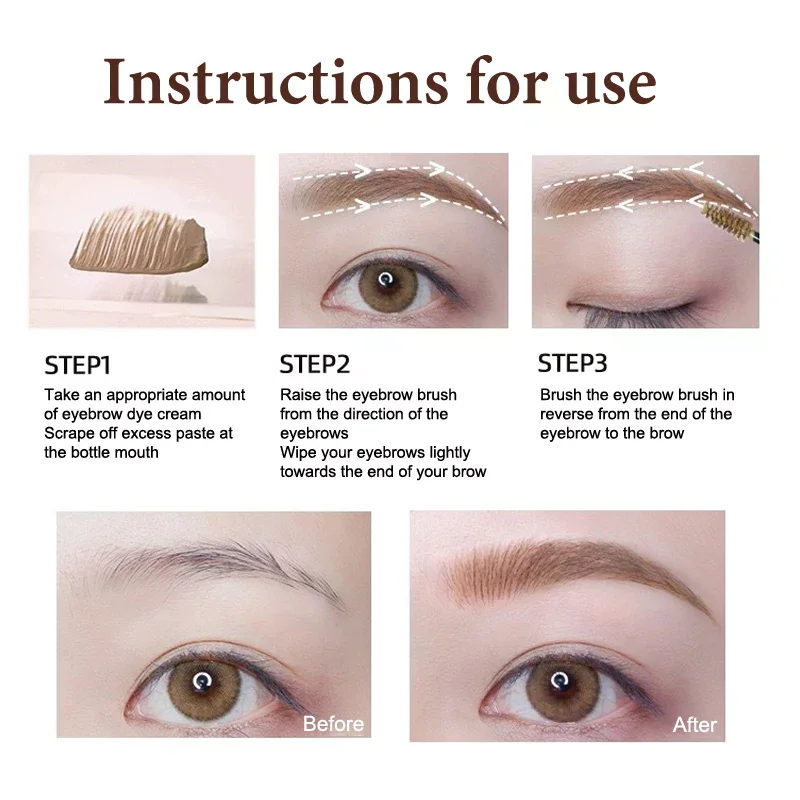 Instructions for use

STEP1
Take an appropriate amount of eyebrow dye cream
Scrape off excess paste at the bottle mouth

STEP2
Raise the eyebrow brush from the direction of the eyebrows
Wipe your eyebrows lightly towards the end of your brow

STEP3
Brush the eyebrow brush in reverse from the end of the eyebrow to the brow

Before

After