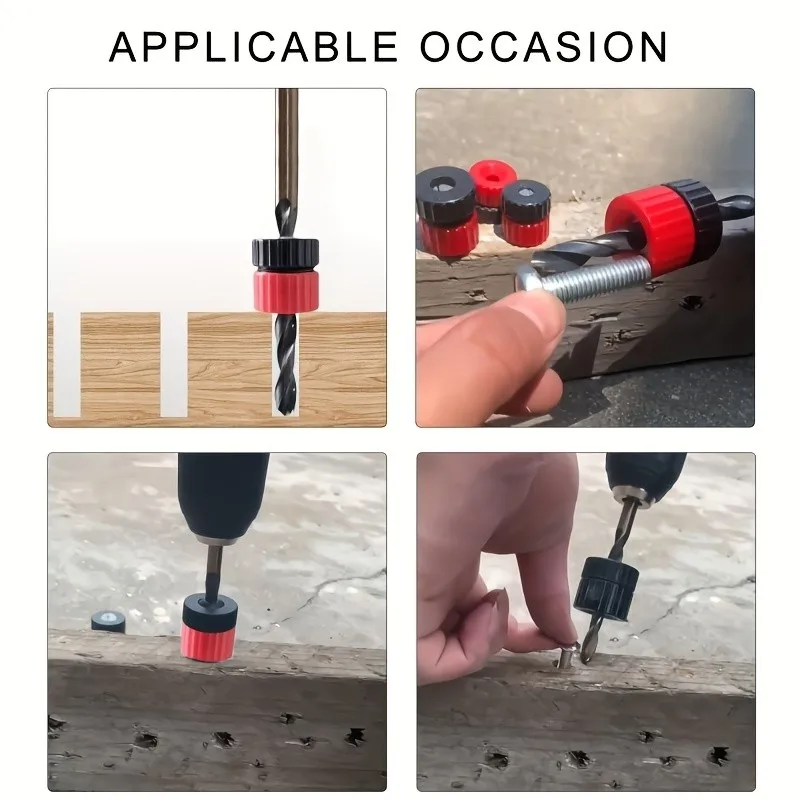 APPLICABLE OCCASION