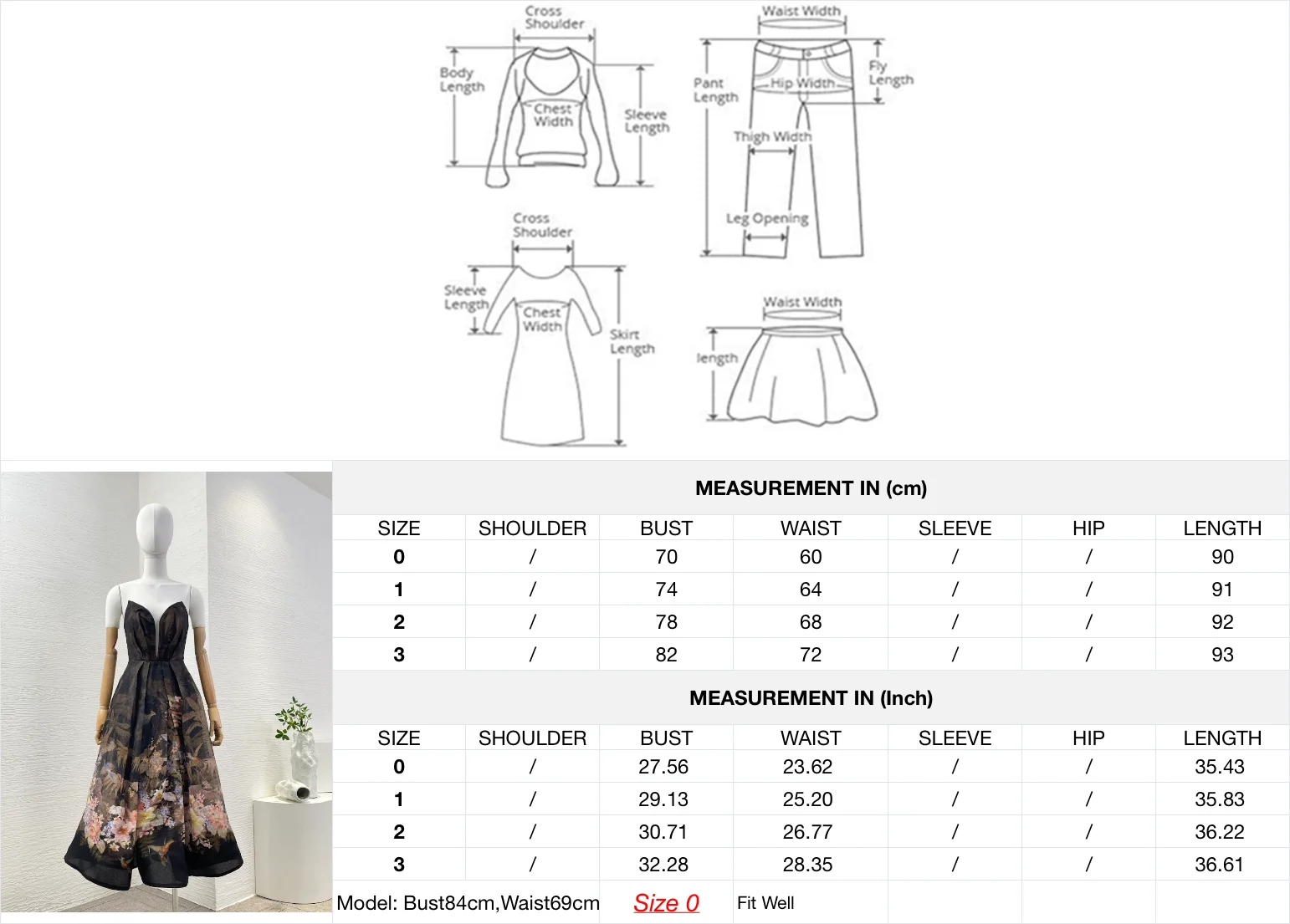 Cross Shoulder
Body Length
Chest Width
Sleeve Length

Waist Width
Pant Length
Hip Width
Fly Length
Thigh Width
Leg Opening

Cross Shoulder
Sleeve Length
Chest Width
Skirt Length

Waist Width
length

MEASUREMENT IN (cm)

| SIZE | SHOULDER | BUST | WAIST | SLEEVE | HIP | LENGTH |
|---|---|---|---|---|---|---|
| 0 | / | 70 | 60 | / | / | 90 |
| 1 | / | 74 | 64 | / | / | 91 |
| 2 | / | 78 | 68 | / | / | 92 |
| 3 | / | 82 | 72 | / | / | 93 |

MEASUREMENT IN (Inch)

| SIZE | SHOULDER | BUST | WAIST | SLEEVE | HIP | LENGTH |
|---|---|---|---|---|---|---|
| 0 | / | 27.56 | 23.62 | / | / | 35.43 |
| 1 | / | 29.13 | 25.20 | / | / | 35.83 |
| 2 | / | 30.71 | 26.77 | / | / | 36.22 |
| 3 | / | 32.28 | 28.35 | / | / | 36.61 |

Model: Bust84cm,Waist69cm Size 0 Fit Well