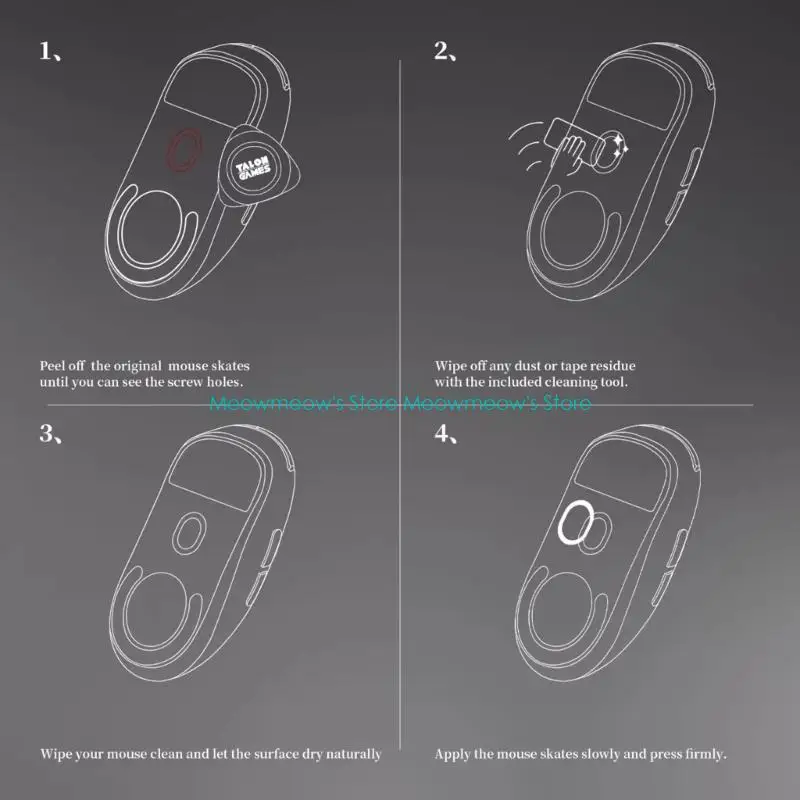 1、

TALON GAMES

Peel off the original mouse skates until you can see the screw holes.

2、

Wipe off any dust or tape residue with the included cleaning tool.

Meowmeow's Store Meowmeow's Store

3、

Wipe your mouse clean and let the surface dry naturally

4、

Apply the mouse skates slowly and press firmly.