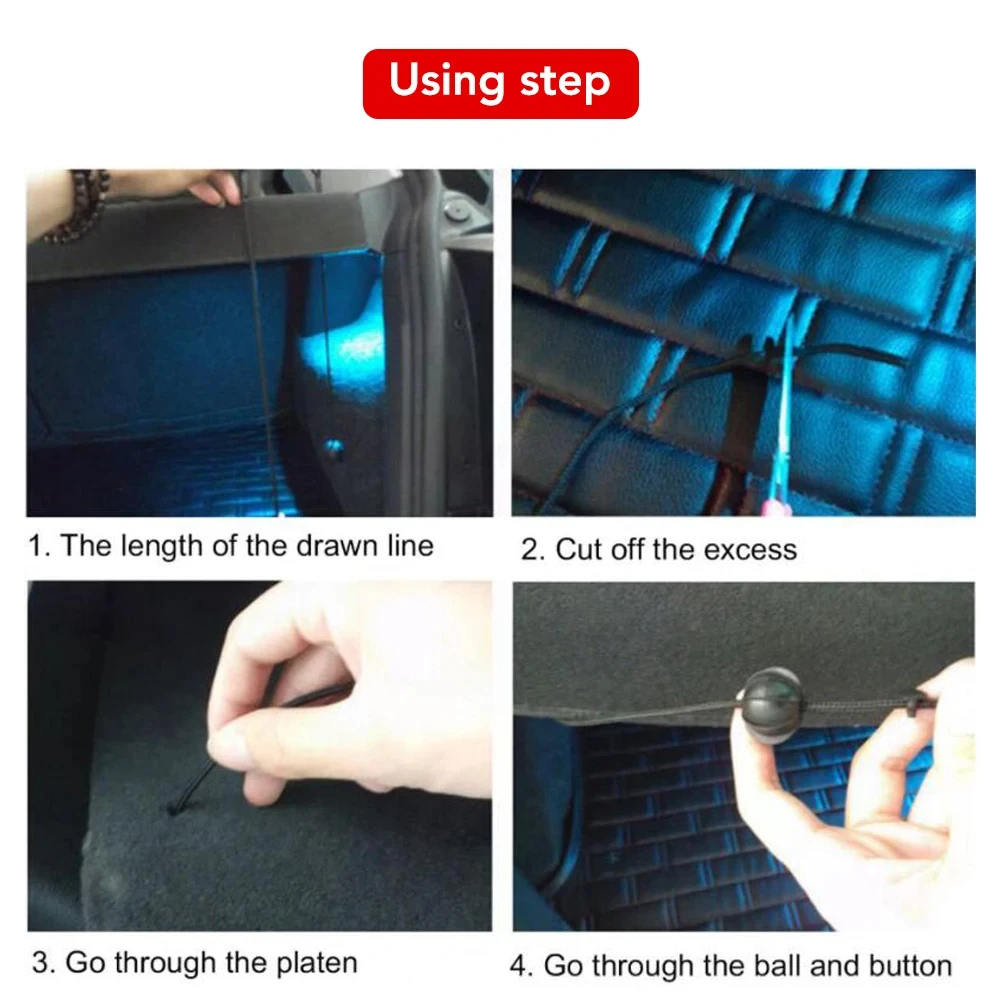 Using step

1. The length of the drawn line

2. Cut off the excess

3. Go through the platen

4. Go through the ball and button