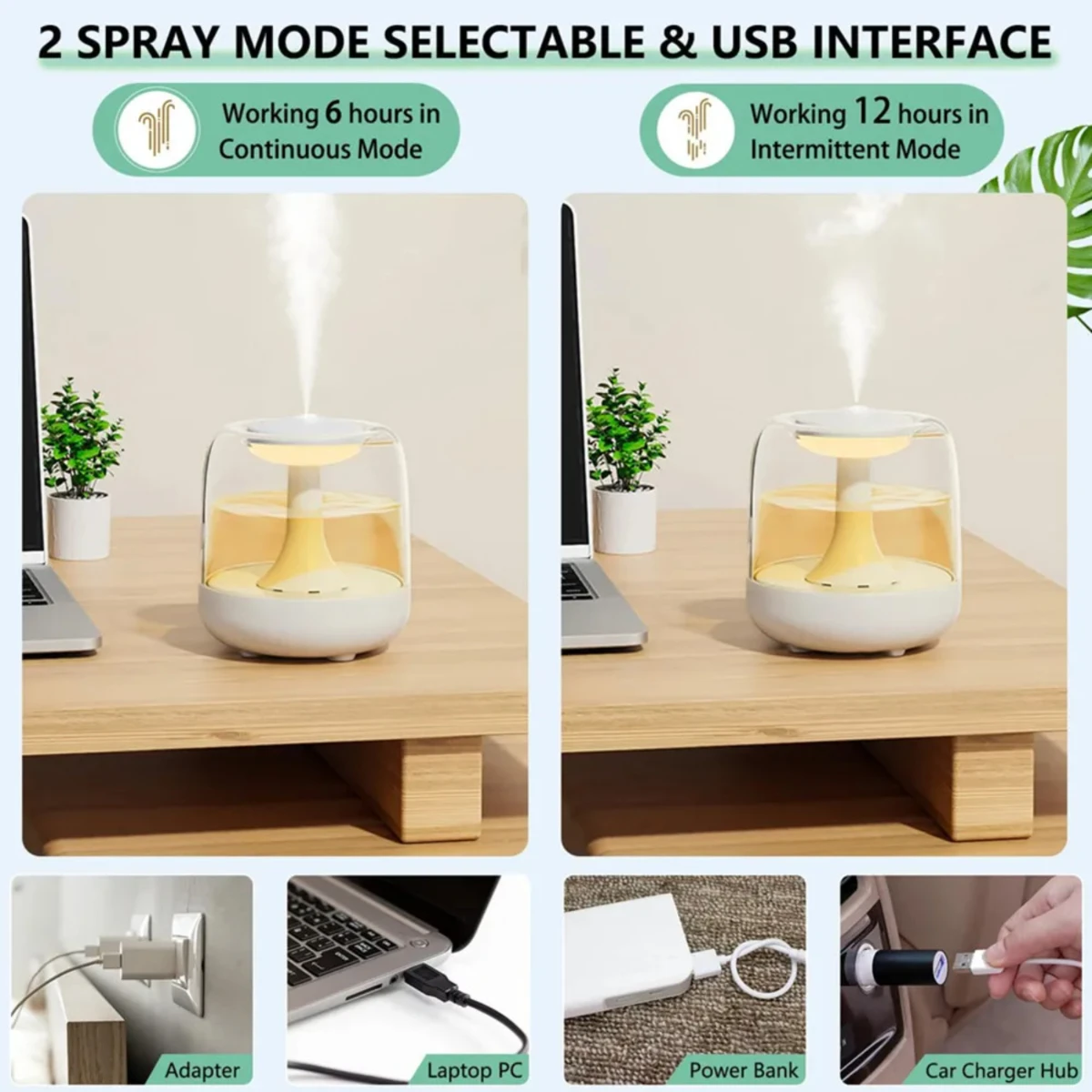 2 SPRAY MODE SELECTABLE & USB INTERFACE

Working 6 hours in Continuous Mode

Working 12 hours in Intermittent Mode

Adapter

Laptop PC

Power Bank

Car Charger Hub