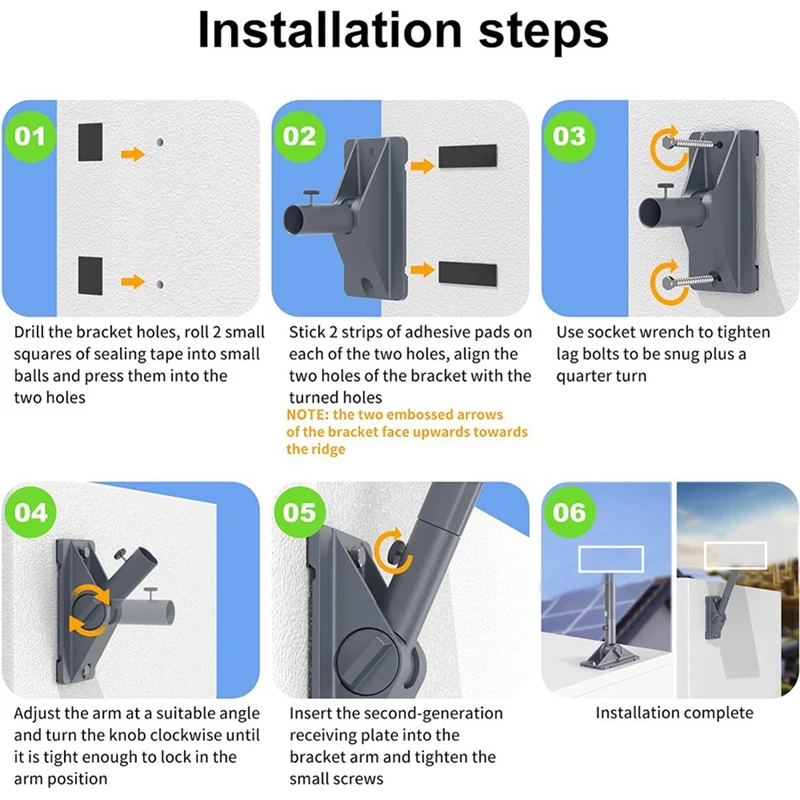 Installation steps

01

Drill the bracket holes, roll 2 small squares of sealing tape into small balls and press them into the two holes

02

Stick 2 strips of adhesive pads on each of the two holes, align the two holes of the bracket with the turned holes

NOTE: the two embossed arrows of the bracket face upwards towards the ridge

03

Use socket wrench to tighten lag bolts to be snug plus a quarter turn

04

Adjust the arm at a suitable angle and turn the knob clockwise until it is tight enough to lock in the arm position

05

Insert the second-generation receiving plate into the bracket arm and tighten the small screws

06

Installation complete