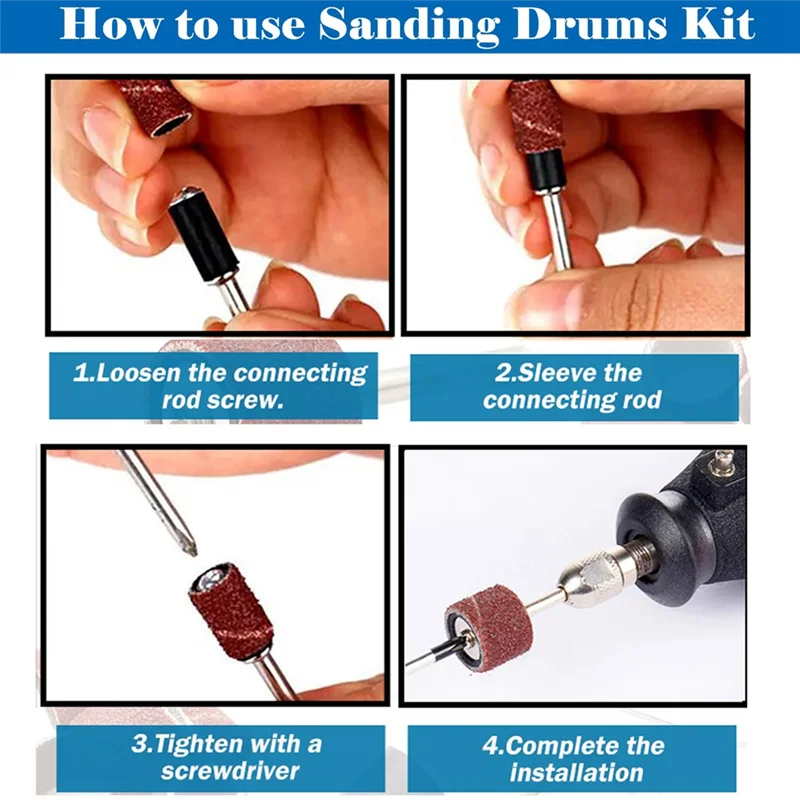 How to use Sanding Drums Kit

1.Loosen the connecting rod screw.

2.Sleeve the connecting rod

3.Tighten with a screwdriver

4.Complete the installation