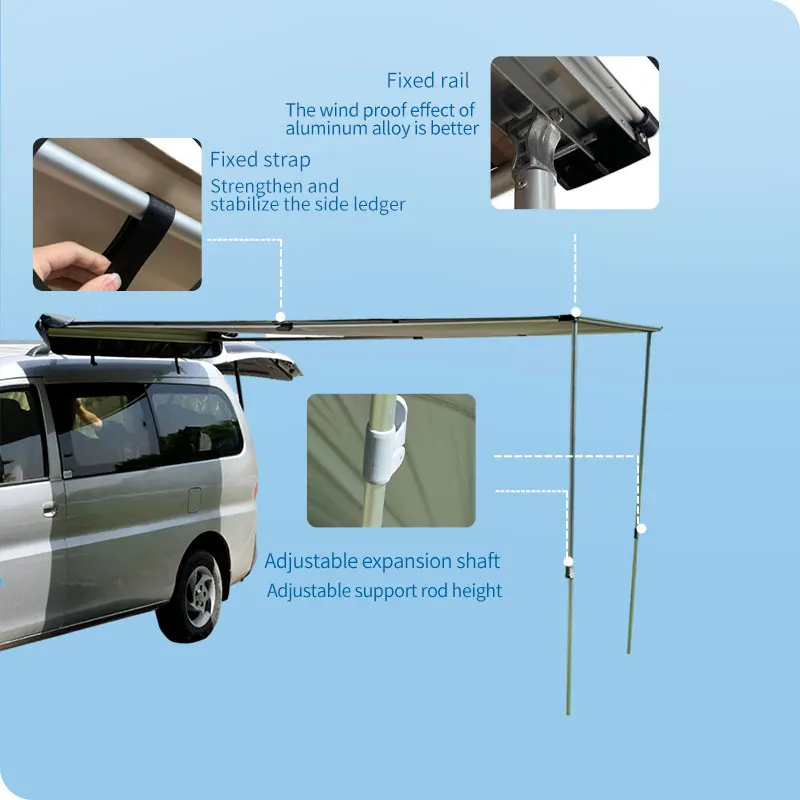 Fixed rail

The wind proof effect of aluminum alloy is better

Fixed strap

Strengthen and stabilize the side ledger

Adjustable expansion shaft

Adjustable support rod height