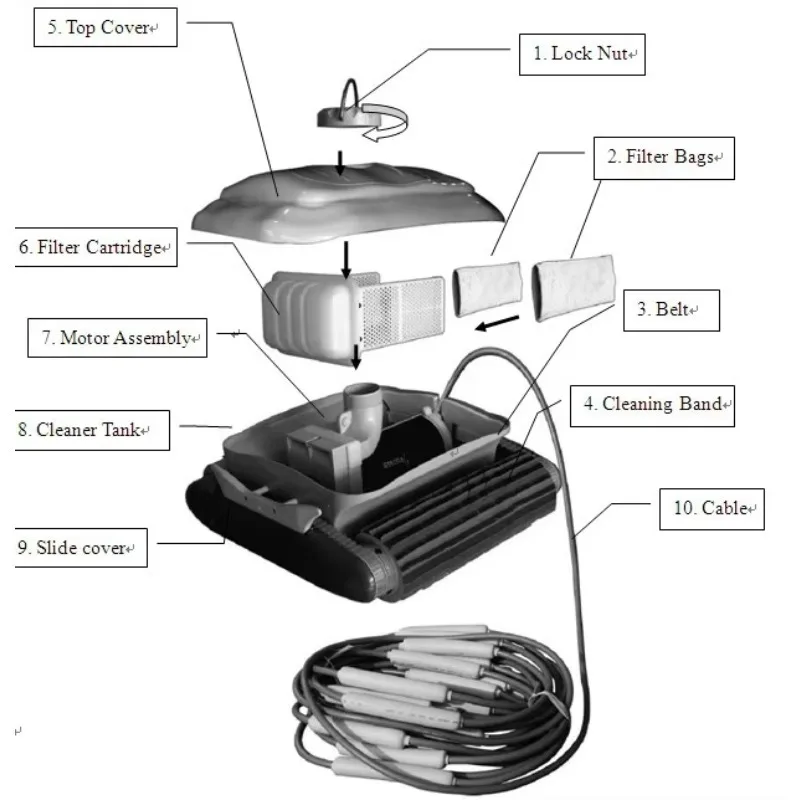 5. Top Cover

1. Lock Nut

2. Filter Bags

6. Filter Cartridge

3. Belt

7. Motor Assembly

4. Cleaning Band

8. Cleaner Tank

10. Cable

9. Slide cover