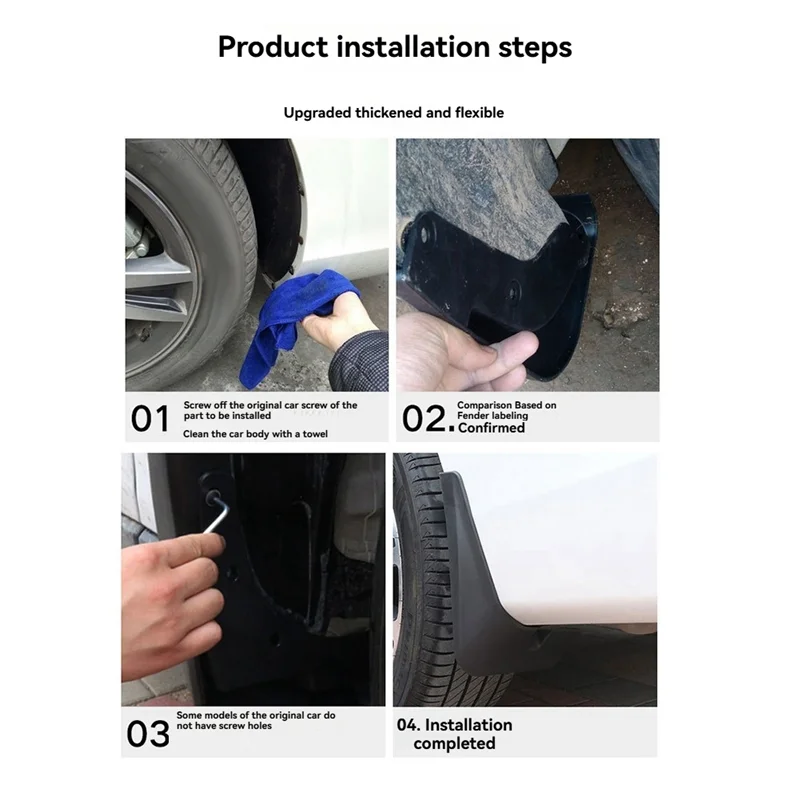 Product installation steps

Upgraded thickened and flexible

01 Screw off the original car screw of the part to be installed
Clean the car body with a towel

02. Comparison Based on Fender labeling
Confirmed

03 Some models of the original car do not have screw holes

04. Installation completed