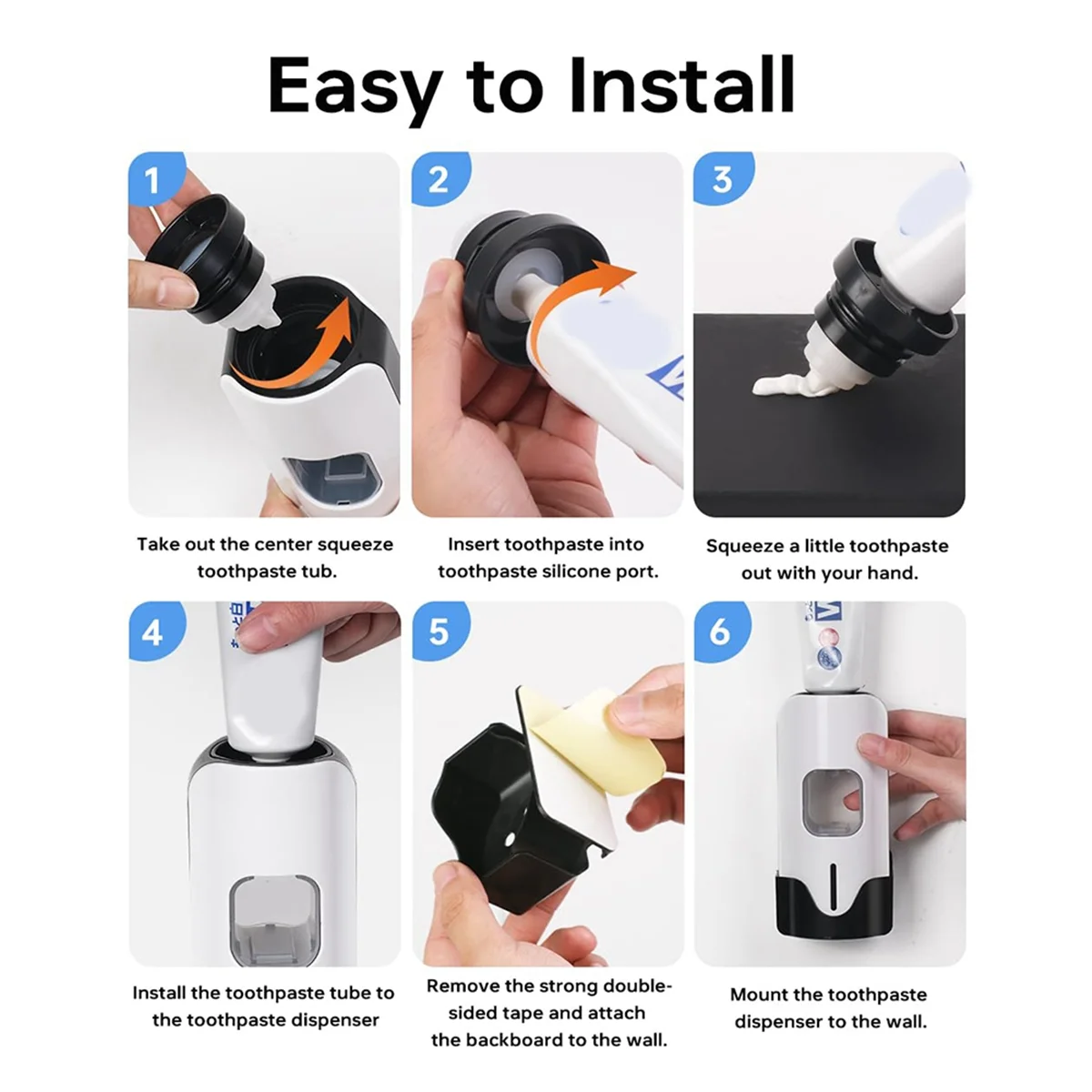 Easy to Install

1

Take out the center squeeze toothpaste tub.

2

Insert toothpaste into toothpaste silicone port.

3

Squeeze a little toothpaste out with your hand.

4

Install the toothpaste tube to the toothpaste dispenser

5

Remove the strong double-sided tape and attach the backboard to the wall.

6

Mount the toothpaste dispenser to the wall.