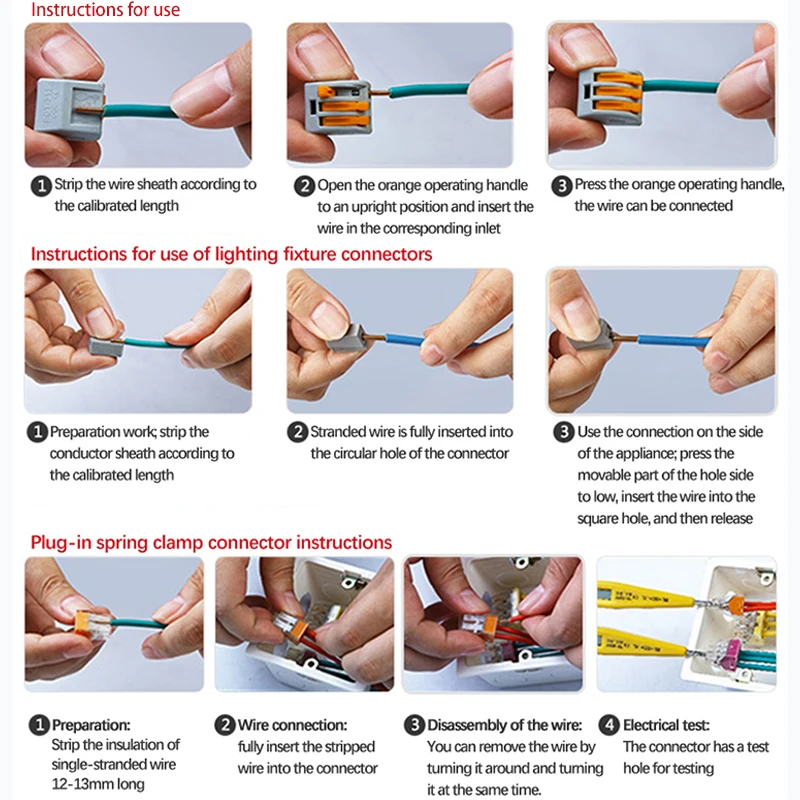 Instructions for use

1 Strip the wire sheath according to the calibrated length

2 Open the orange operating handle to an upright position and insert the wire in the corresponding inlet

3 Press the orange operating handle, the wire can be connected

Instructions for use of lighting fixture connectors

1 Preparation work; strip the conductor sheath according to the calibrated length

2 Stranded wire is fully inserted into the circular hole of the connector

3 Use the connection on the side of the appliance; press the movable part of the hole side to low, insert the wire into the square hole, and then release

Plug-in spring clamp connector instructions

1 Preparation: Strip the insulation of single-stranded wire 12-13mm long

2 Wire connection: fully insert the stripped wire into the connector

3 Disassembly of the wire: You can remove the wire by turning it around and turning it at the same time.

4 Electrical test: The connector has a test hole for testing