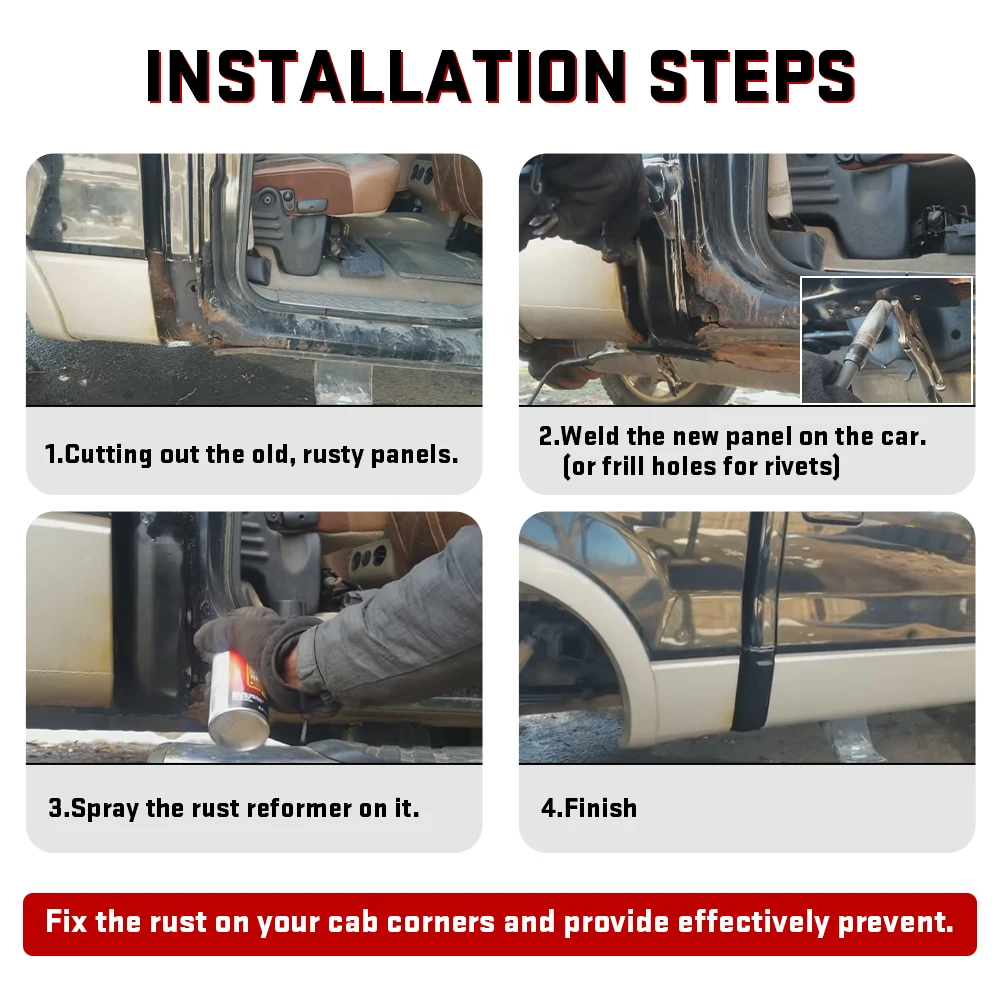 INSTALLATION STEPS

1.Cutting out the old, rusty panels.

2.Weld the new panel on the car. (or frill holes for rivets)

3.Spray the rust reformer on it.

4.Finish

Fix the rust on your cab corners and provide effectively prevent.