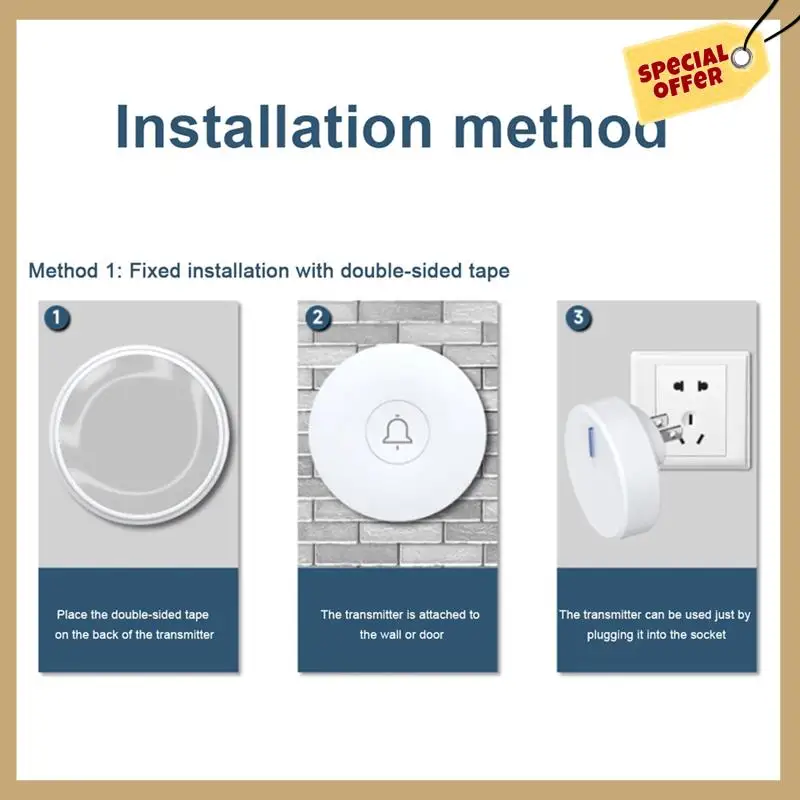 SPECIAL OFFER

Installation method

Method 1: Fixed installation with double-sided tape

1
Place the double-sided tape on the back of the transmitter

2
The transmitter is attached to the wall or door

3
The transmitter can be used just by plugging it into the socket