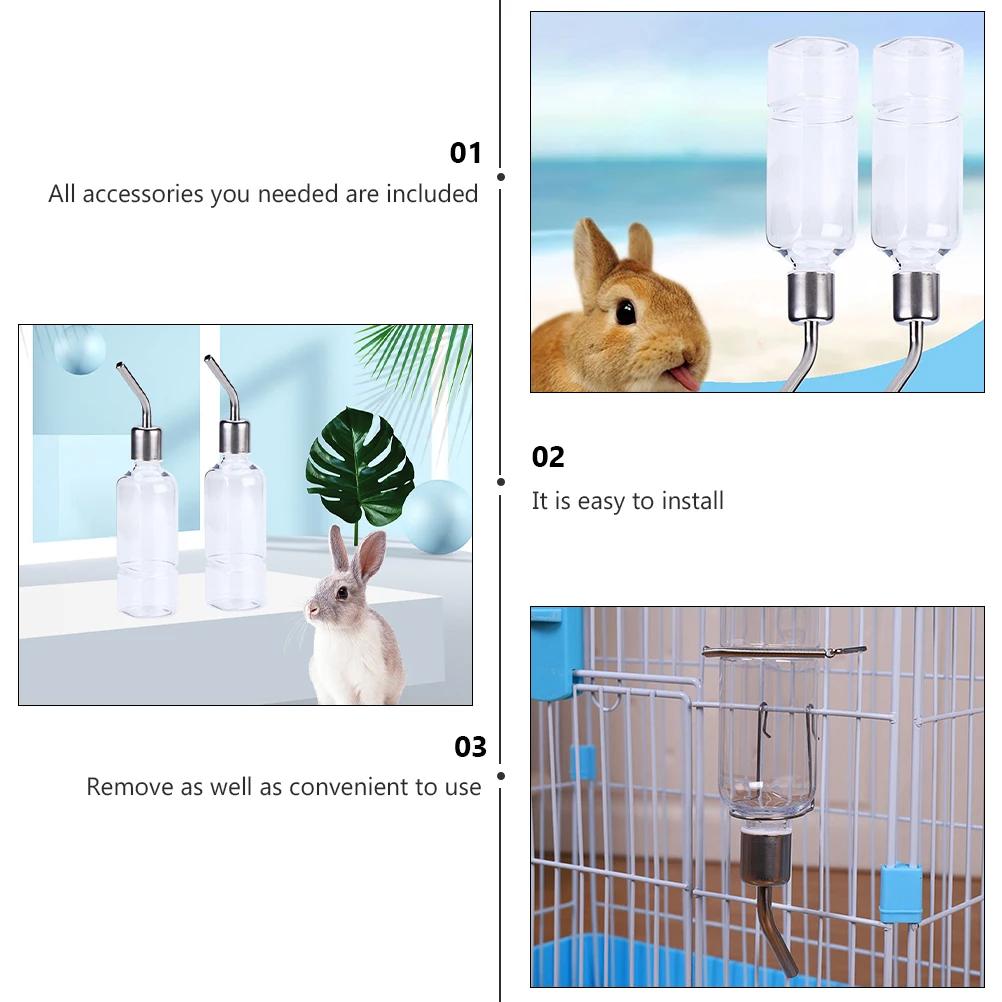 01
All accessories you needed are included

02
It is easy to install

03
Remove as well as convenient to use