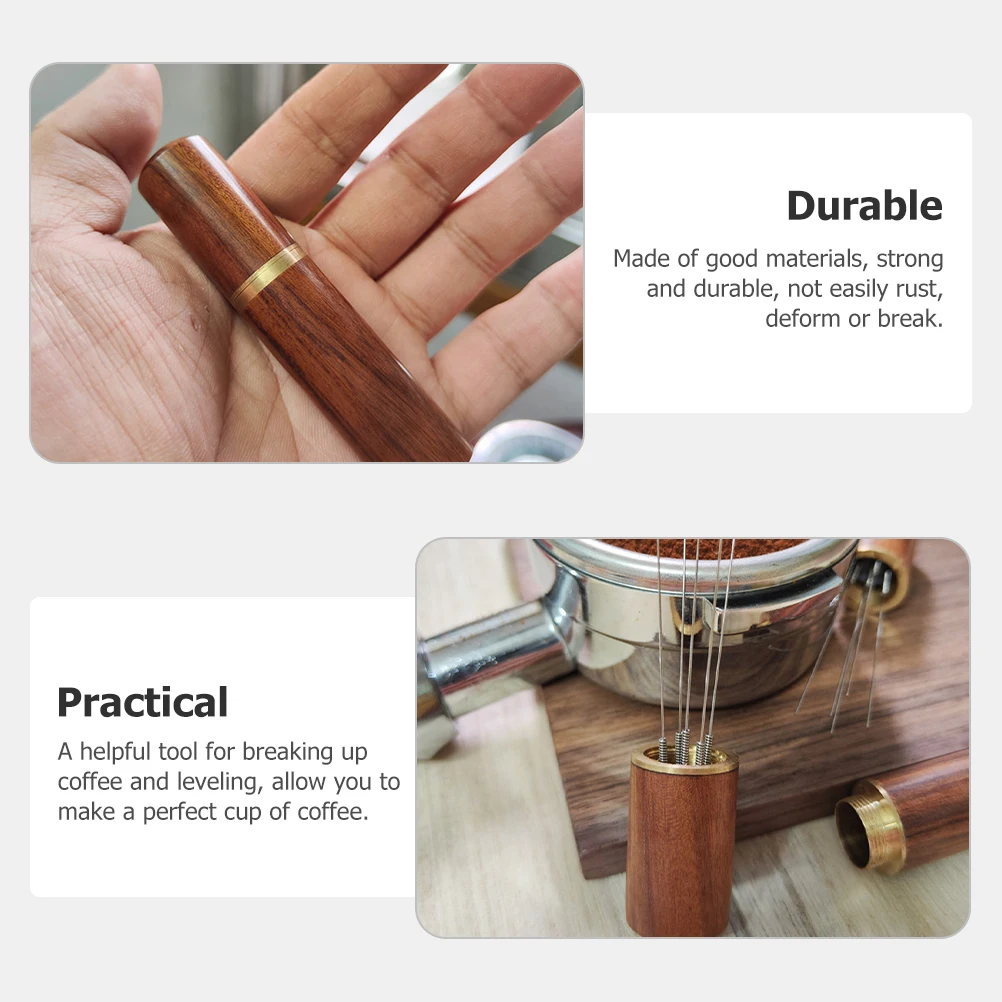 Durable

Made of good materials, strong and durable, not easily rust, deform or break.

Practical

A helpful tool for breaking up coffee and leveling, allow you to make a perfect cup of coffee.