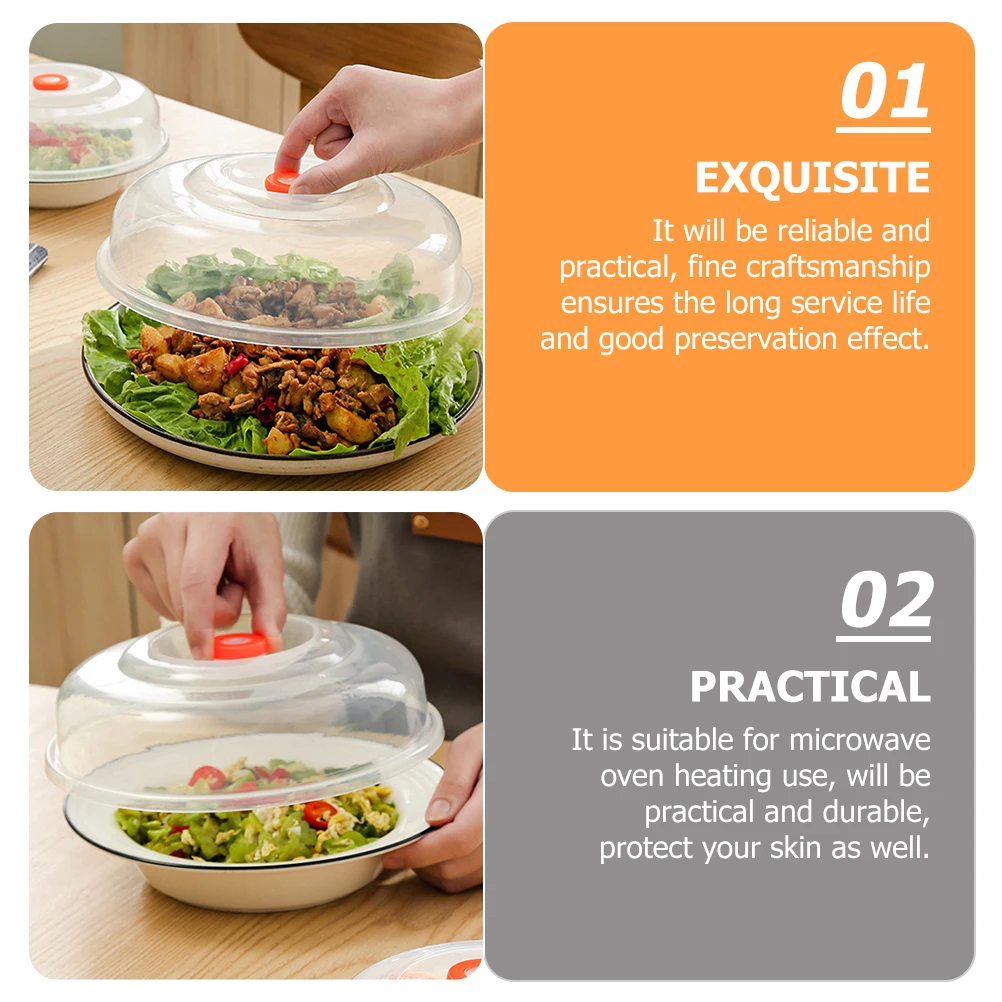 01

EXQUISITE

It will be reliable and practical, fine craftsmanship ensures the long service life and good preservation effect.

02

PRACTICAL

It is suitable for microwave oven heating use, will be practical and durable, protect your skin as well.