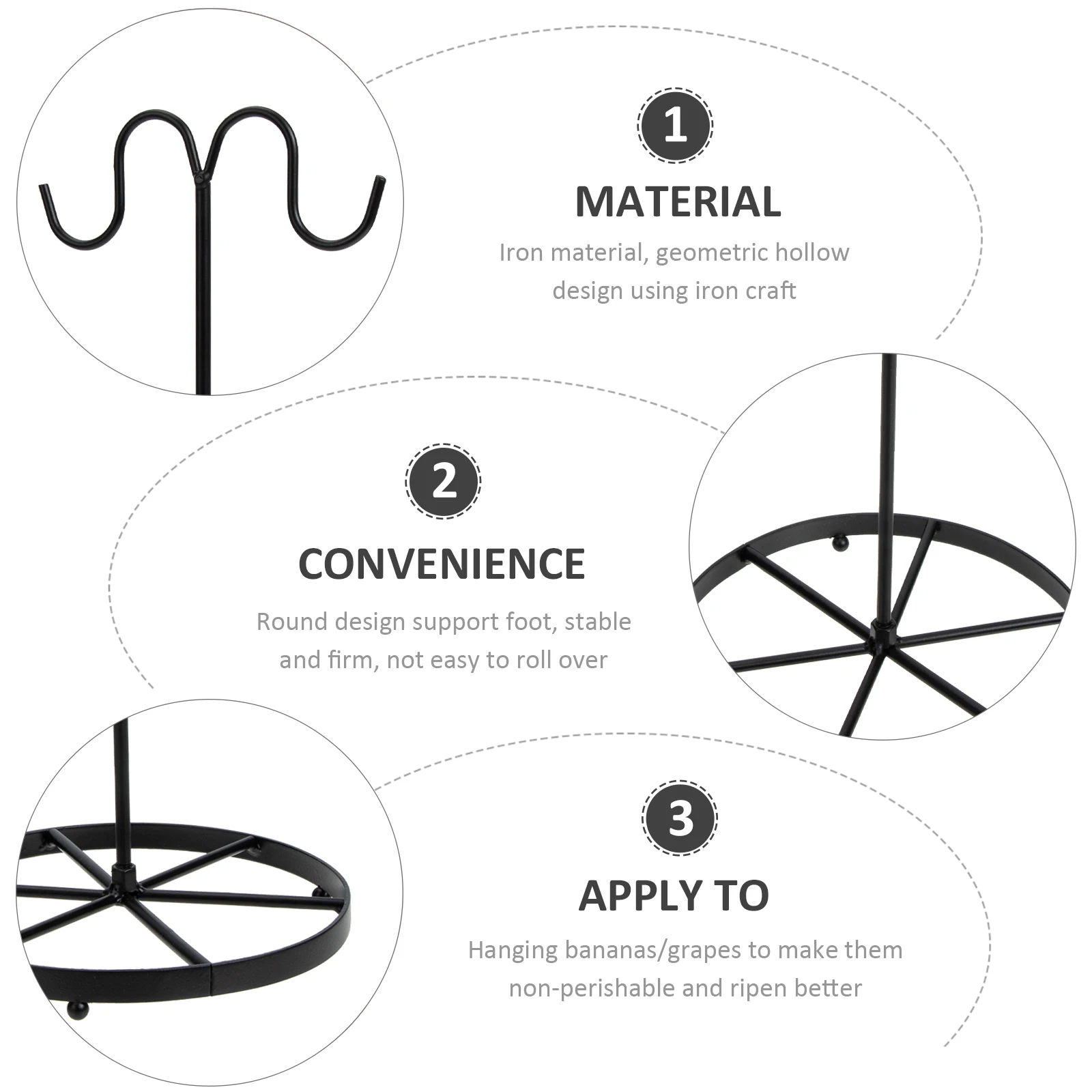 1
MATERIAL
Iron material, geometric hollow design using iron craft

2
CONVENIENCE
Round design support foot, stable and firm, not easy to roll over

3
APPLY TO
Hanging bananas/grapes to make them non-perishable and ripen better