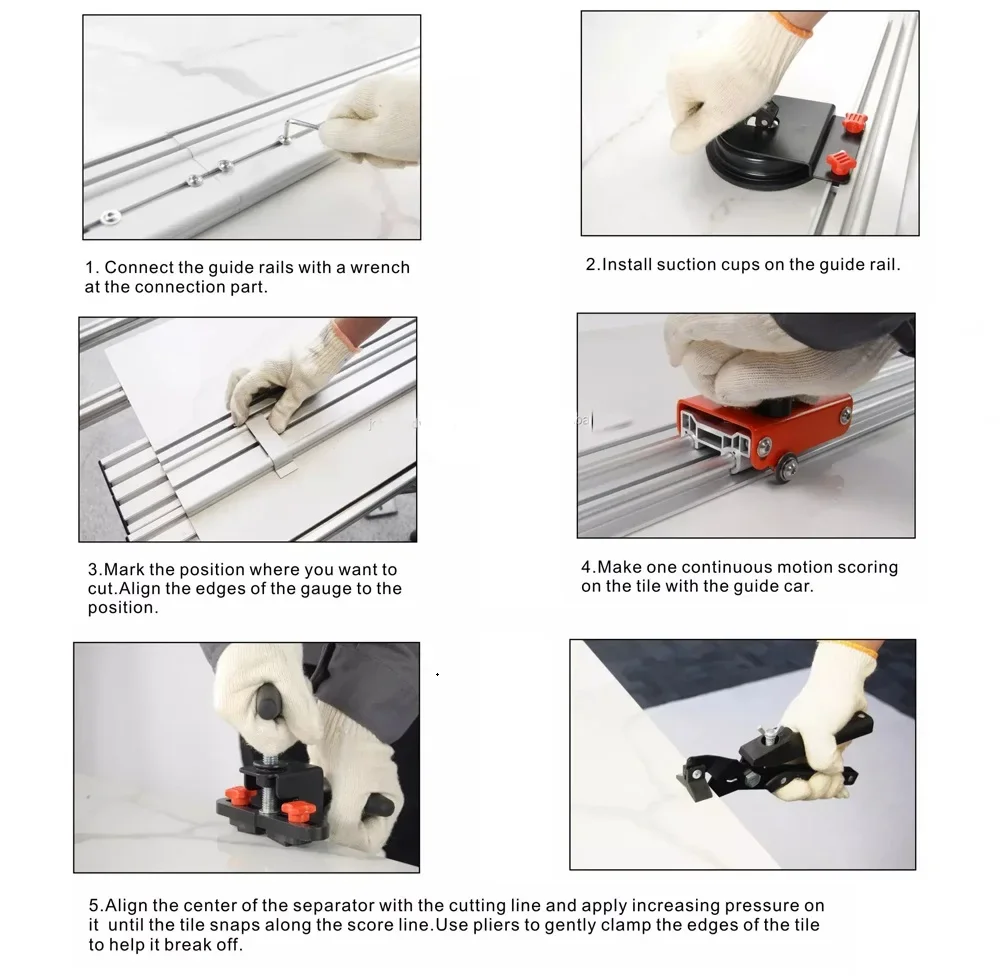 1. Connect the guide rails with a wrench at the connection part.

2.Install suction cups on the guide rail.

3.Mark the position where you want to cut.Align the edges of the gauge to the position.

4.Make one continuous motion scoring on the tile with the guide car.

5.Align the center of the separator with the cutting line and apply increasing pressure on it until the tile snaps along the score line.Use pliers to gently clamp the edges of the tile to help it break off.