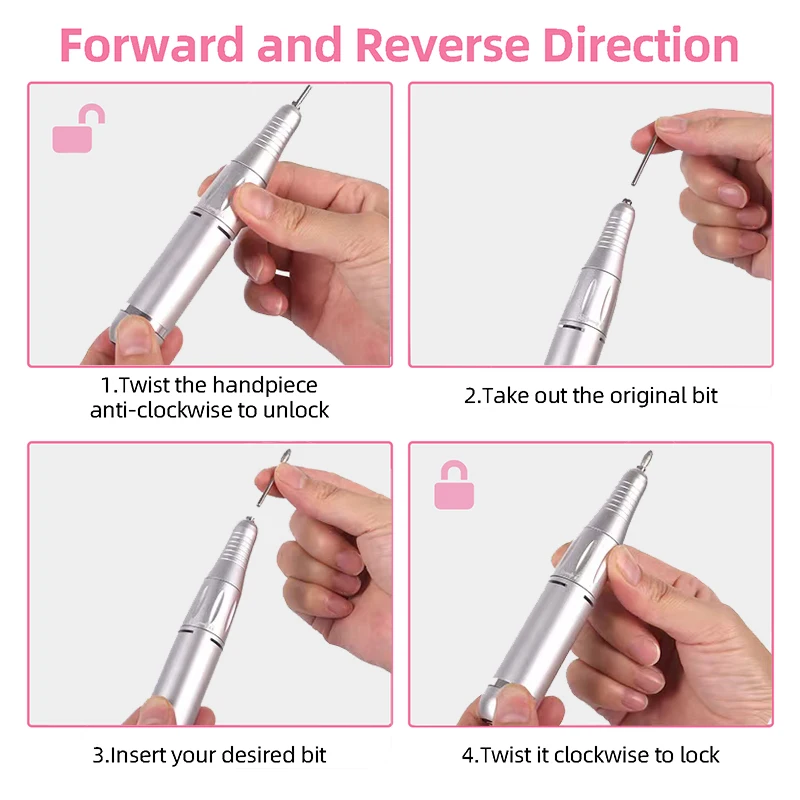 Forward and Reverse Direction

1.Twist the handpiece anti-clockwise to unlock

2.Take out the original bit

3.Insert your desired bit

4.Twist it clockwise to lock