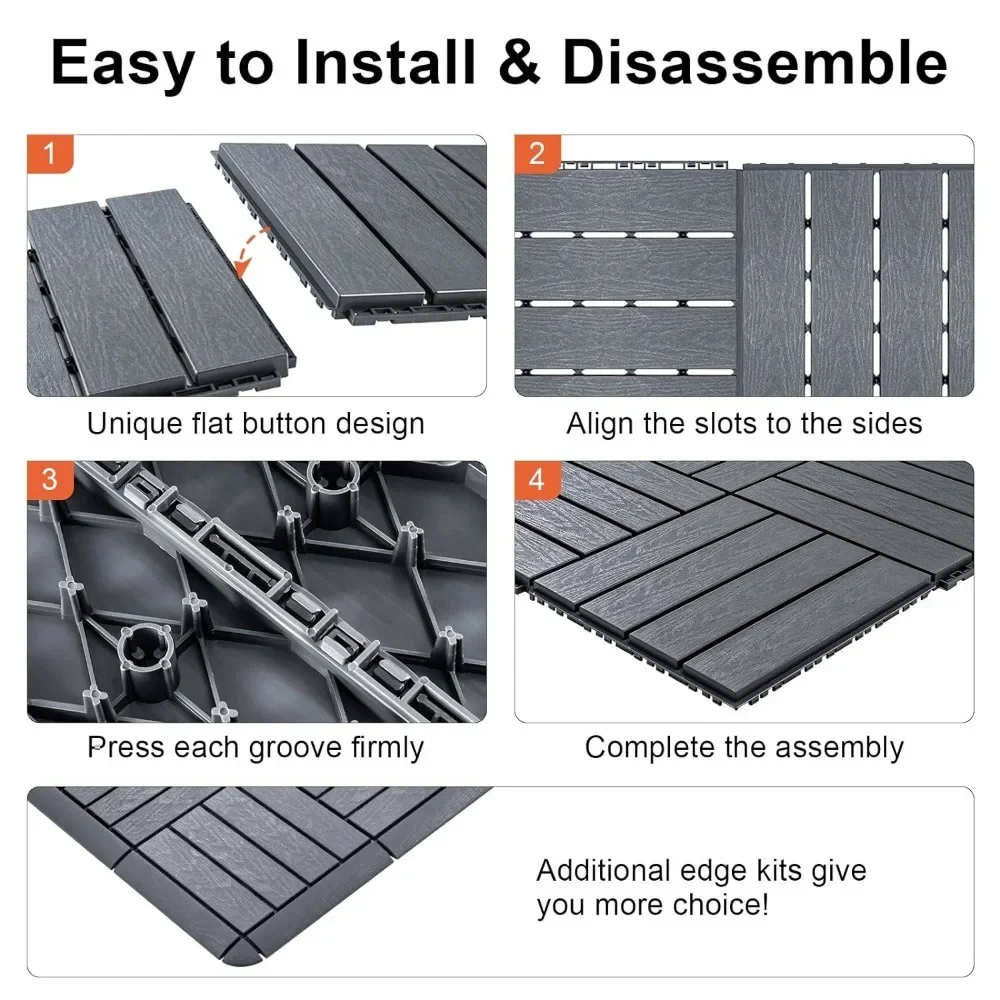 Easy to Install & Disassemble

1

Unique flat button design

2

Align the slots to the sides

3

Press each groove firmly

4

Complete the assembly

Additional edge kits give you more choice!