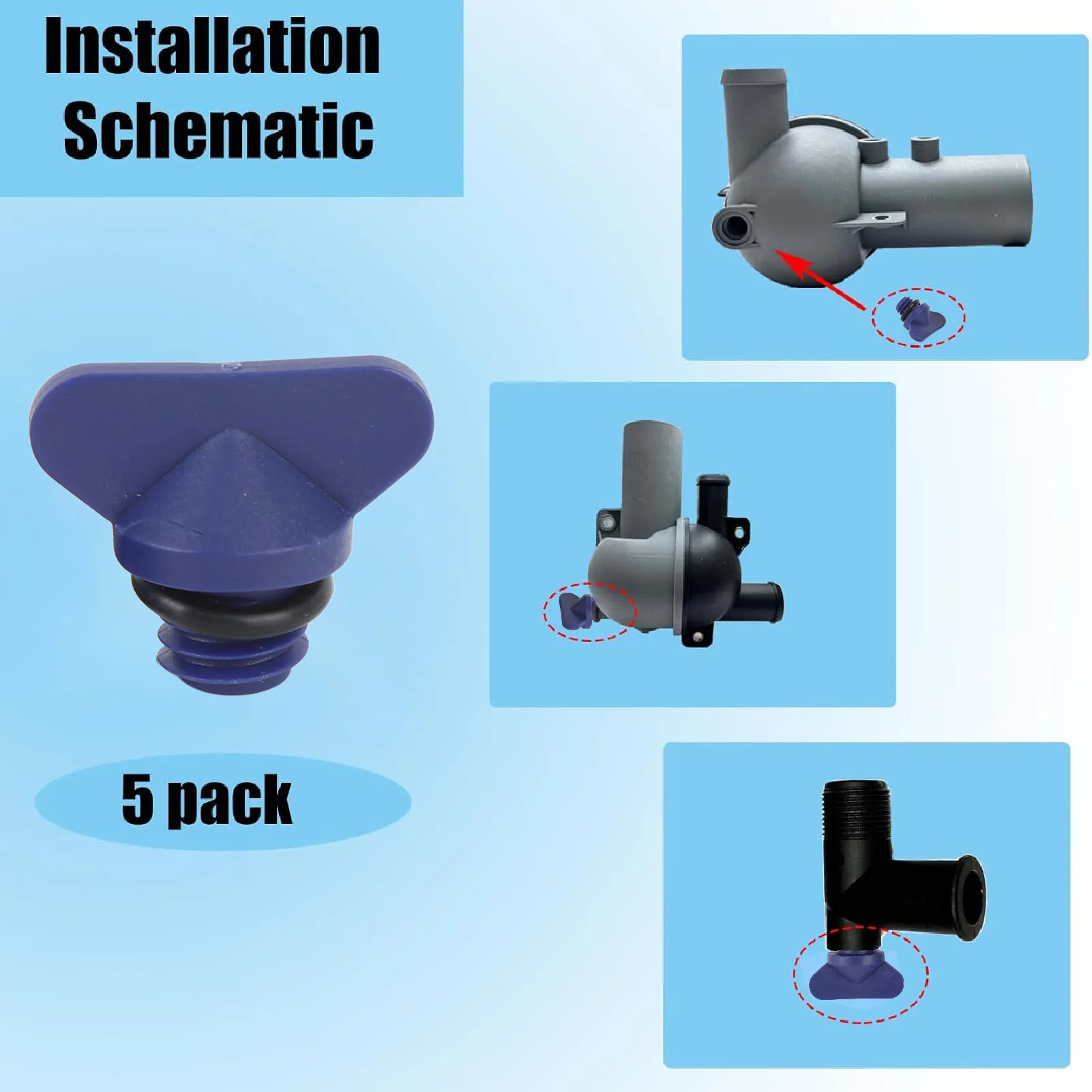 Installation Schematic

5 pack