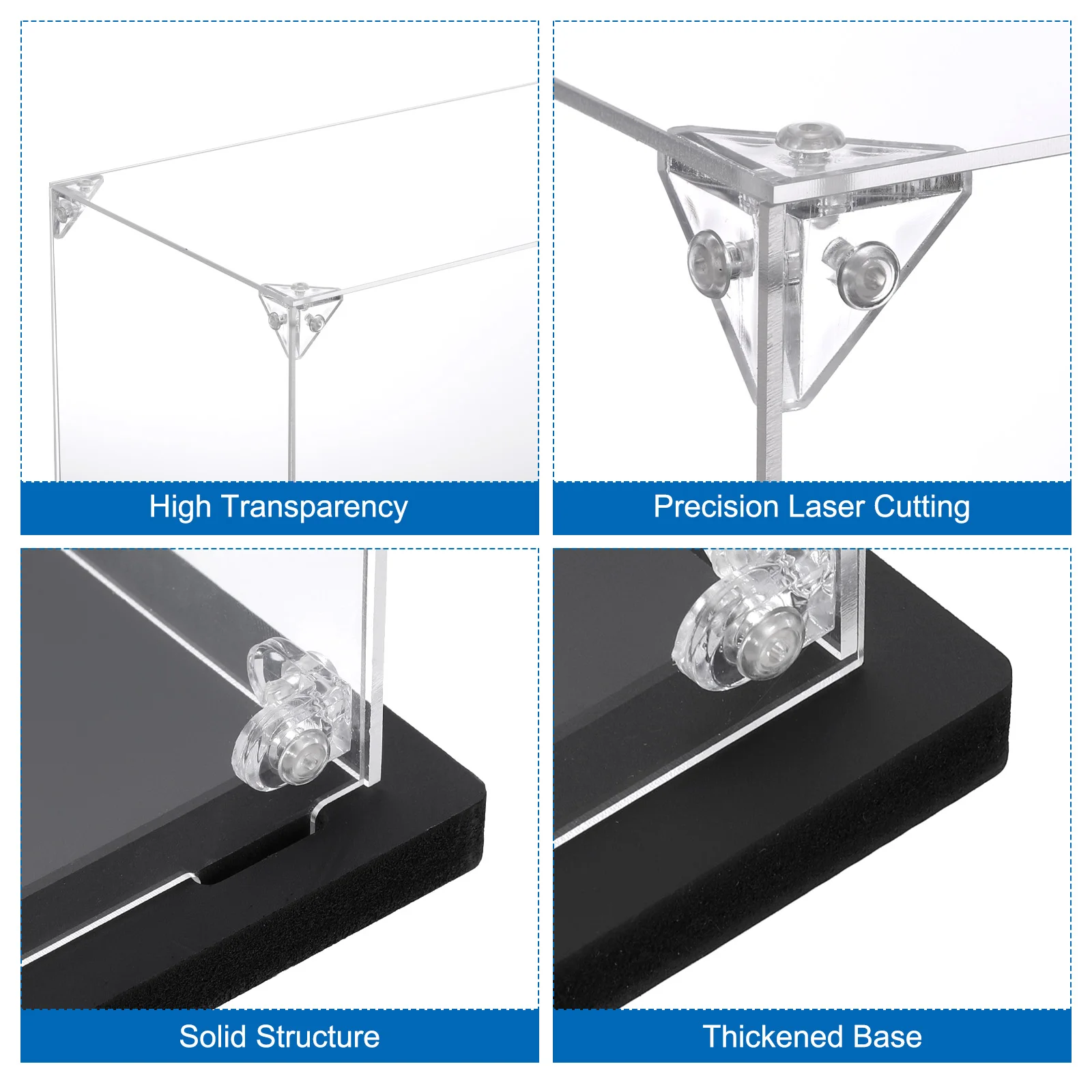 High Transparency

Precision Laser Cutting

Solid Structure

Thickened Base