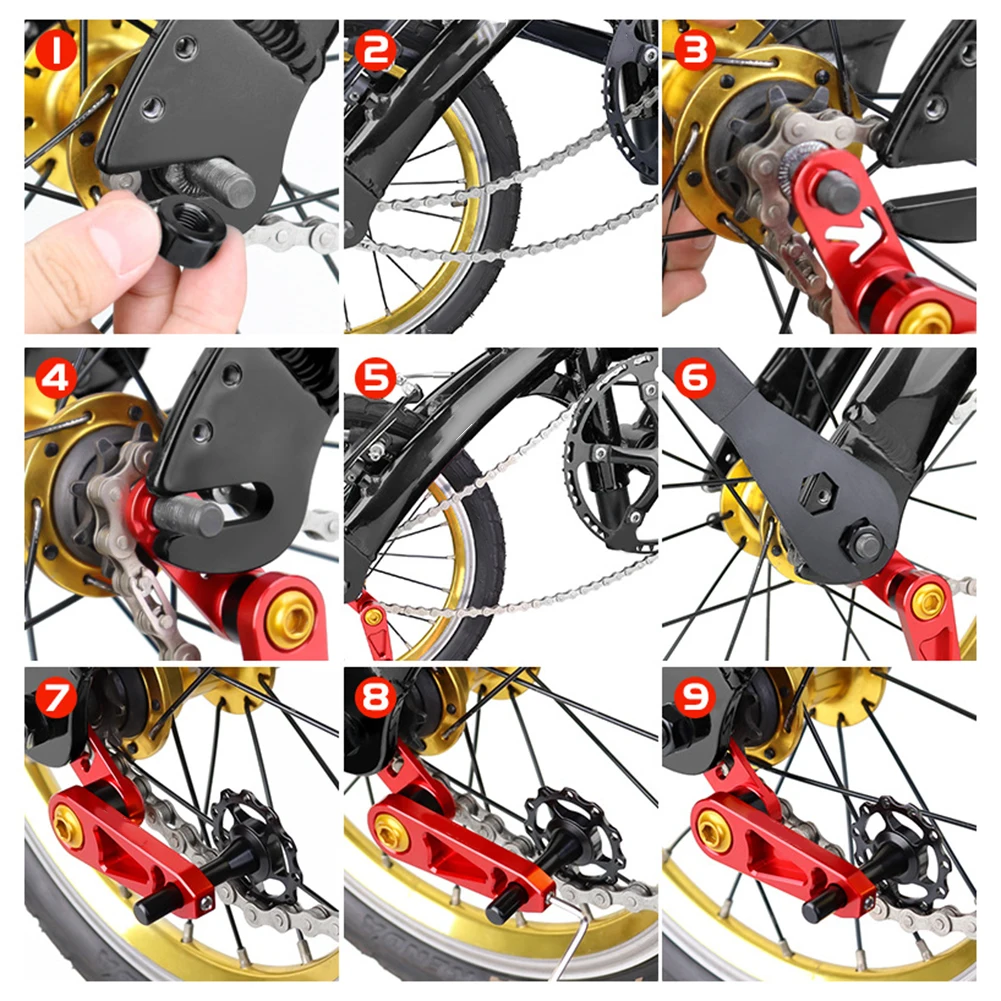 1

2

3

4

5

6

7

8

9