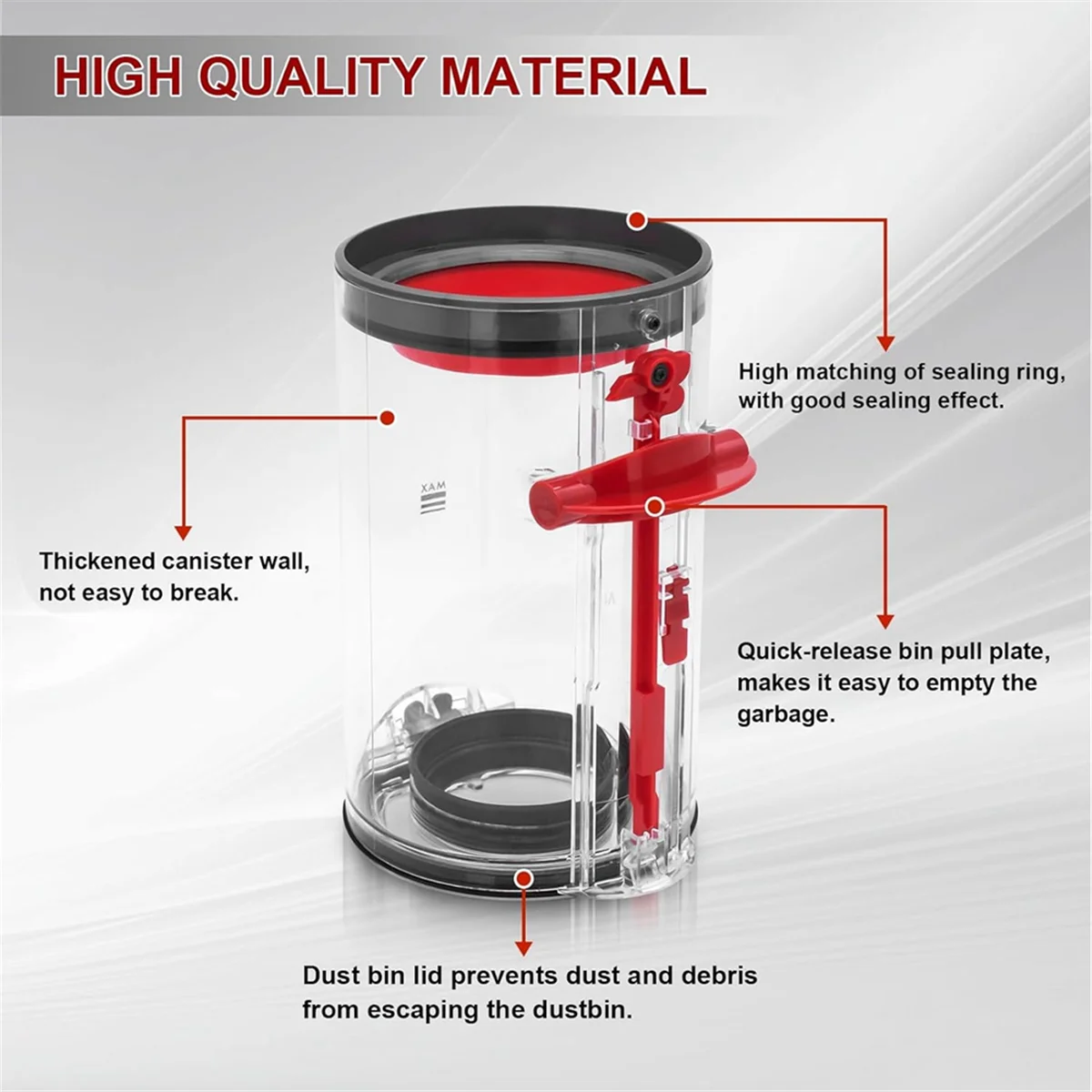 HIGH QUALITY MATERIAL

High matching of sealing ring, with good sealing effect.

Thickened canister wall, not easy to break.

XAM

Quick-release bin pull plate, makes it easy to empty the garbage.

Dust bin lid prevents dust and debris from escaping the dustbin.