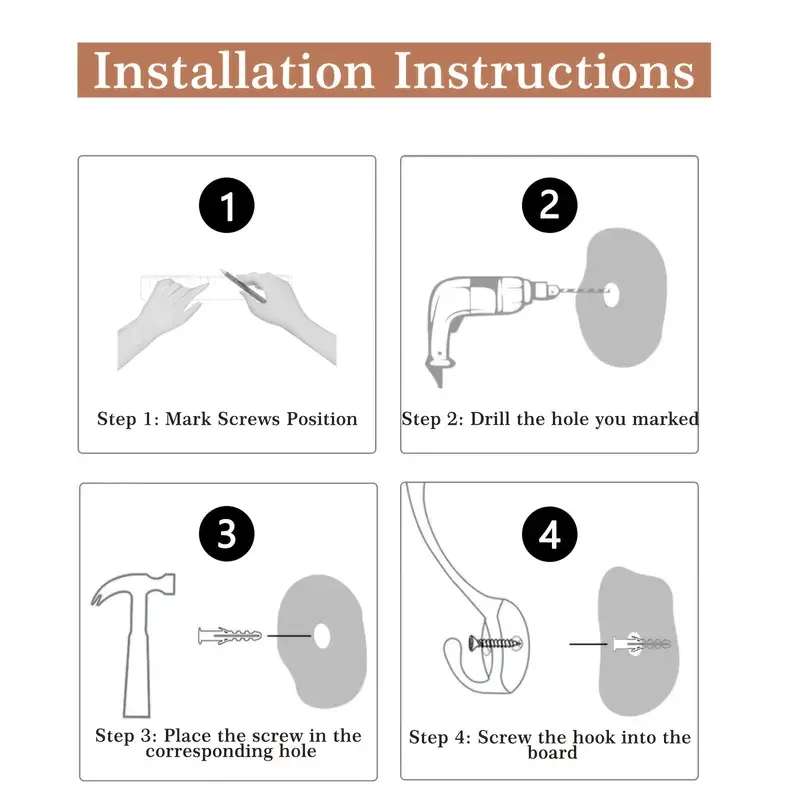 Installation Instructions

1

Step 1: Mark Screws Position

2

Step 2: Drill the hole you marked

3

Step 3: Place the screw in the corresponding hole

4

Step 4: Screw the hook into the board