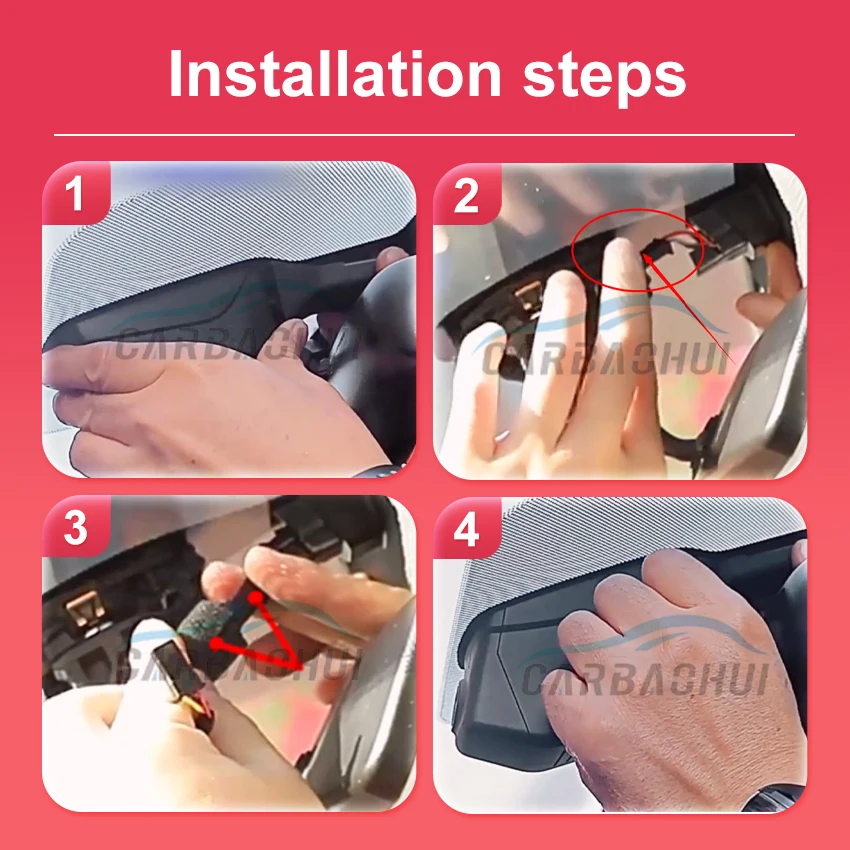 Installation steps

1

2

3

4

CARBACHUI