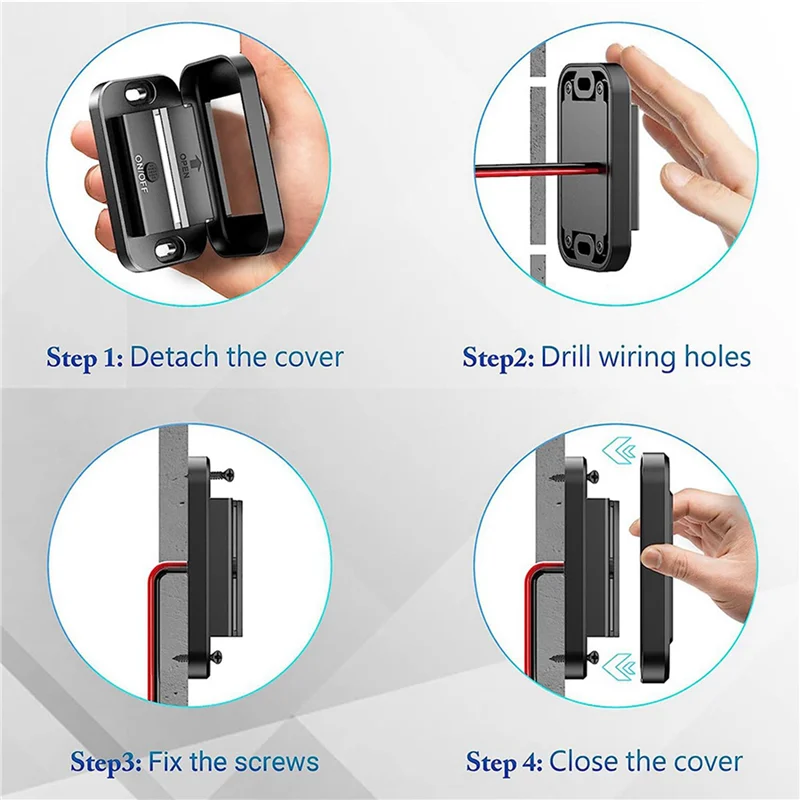 ON/OFF
OPEN

Step 1: Detach the cover

Step2: Drill wiring holes

Step3: Fix the screws

Step 4: Close the cover