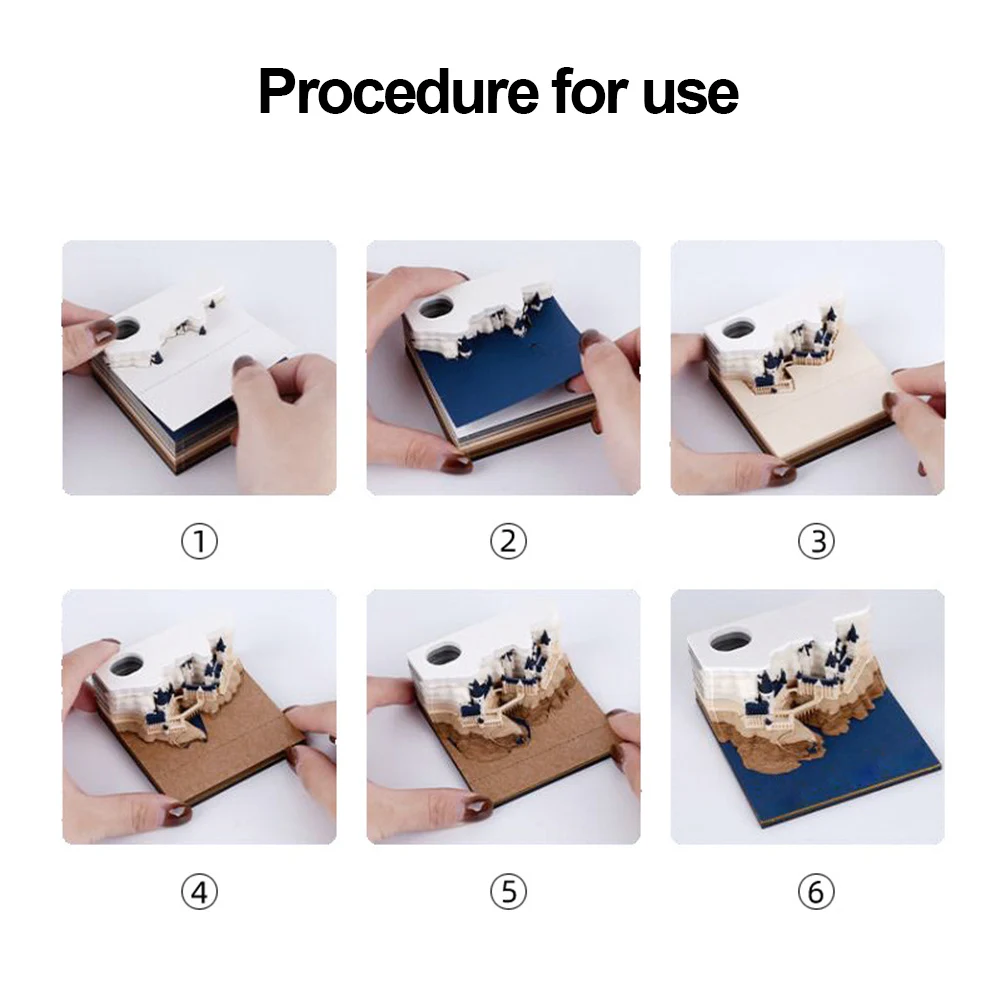 Procedure for use

①

②

③

④

⑤

⑥