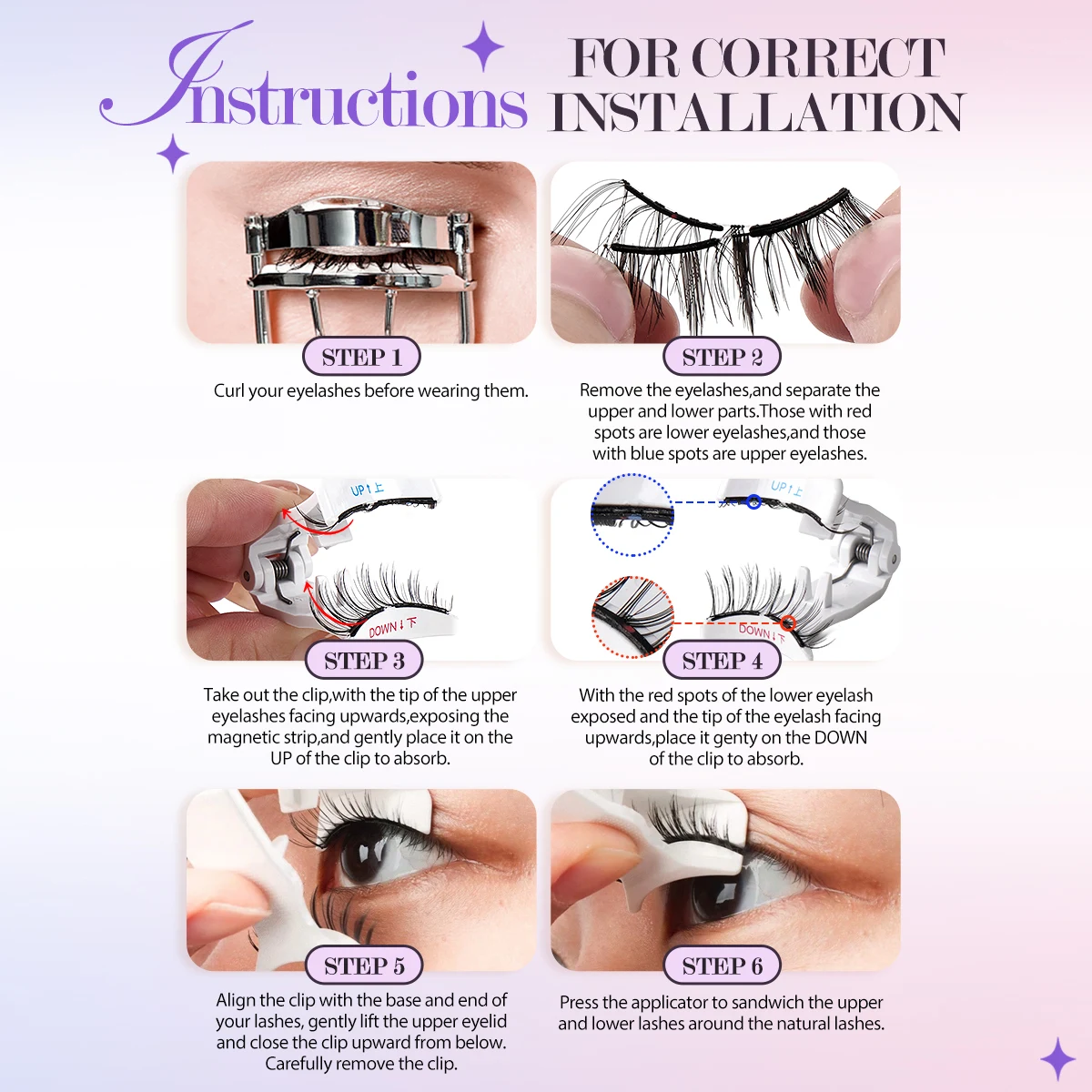 Instructions FOR CORRECT INSTALLATION

STEP 1

Curl your eyelashes before wearing them.

STEP 2

Remove the eyelashes,and separate the upper and lower parts.Those with red spots are lower eyelashes,and those with blue spots are upper eyelashes.

UP↑上

DOWN↓下

STEP 3

Take out the clip,with the tip of the upper eyelashes facing upwards,exposing the magnetic strip,and gently place it on the UP of the clip to absorb.

UP↑上

DOWN↓下

STEP 4

With the red spots of the lower eyelash exposed and the tip of the eyelash facing upwards,place it genty on the DOWN of the clip to absorb.

STEP 5

Align the clip with the base and end of your lashes, gently lift the upper eyelid and close the clip upward from below. Carefully remove the clip.

STEP 6

Press the applicator to sandwich the upper and lower lashes around the natural lashes.