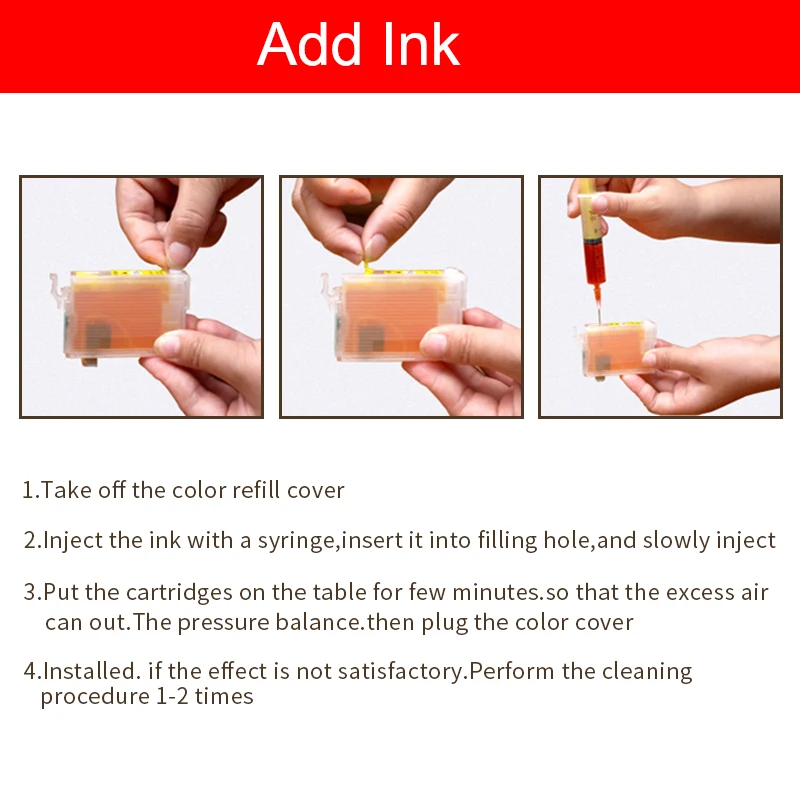 Add Ink

1.Take off the color refill cover

2.Inject the ink with a syringe,insert it into filling hole,and slowly inject

3.Put the cartridges on the table for few minutes.so that the excess air can out.The pressure balance.then plug the color cover

4.Installed. if the effect is not satisfactory.Perform the cleaning procedure 1-2 times