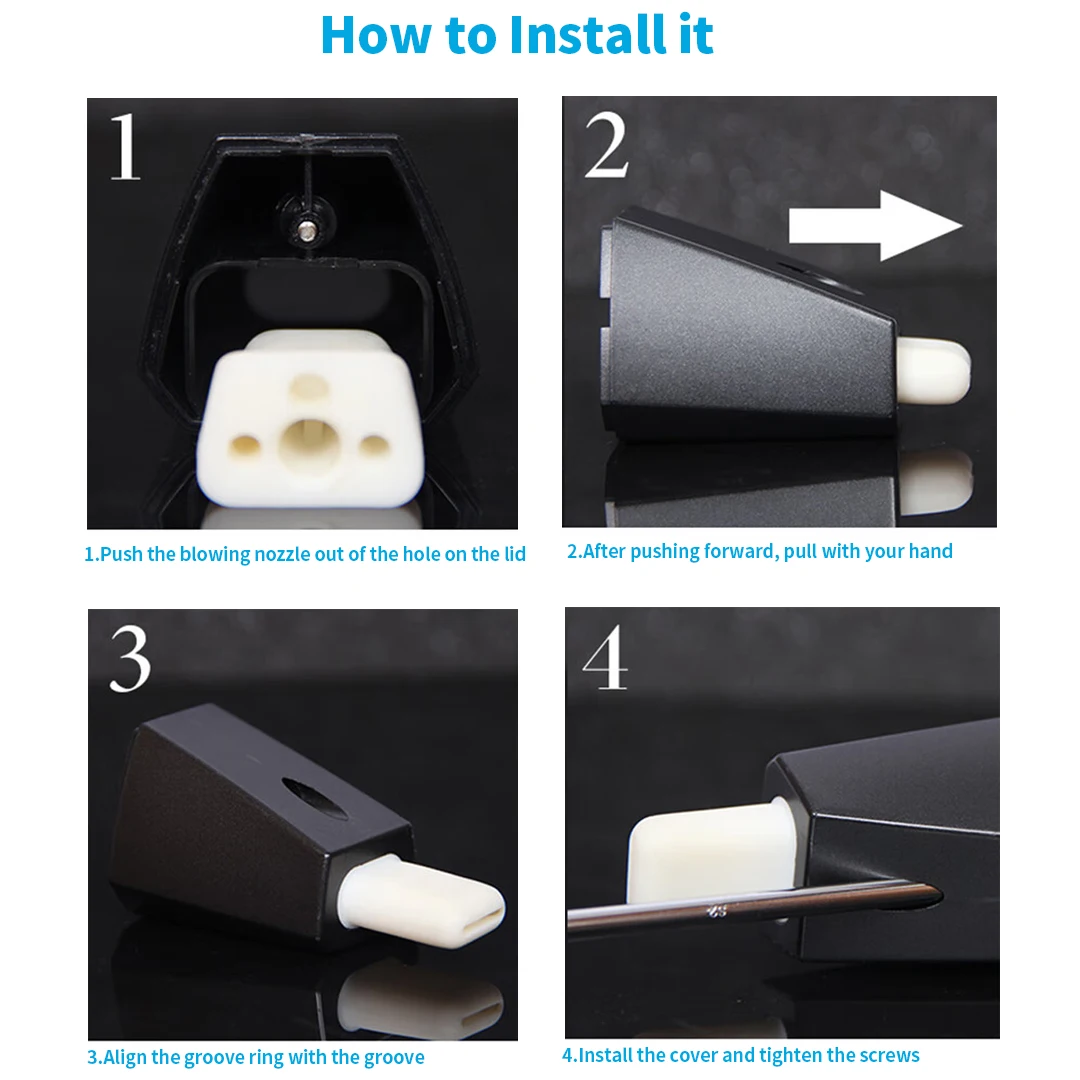 How to Install it

1

1.Push the blowing nozzle out of the hole on the lid

2

2.After pushing forward, pull with your hand

3

3.Align the groove ring with the groove

4

4.Install the cover and tighten the screws