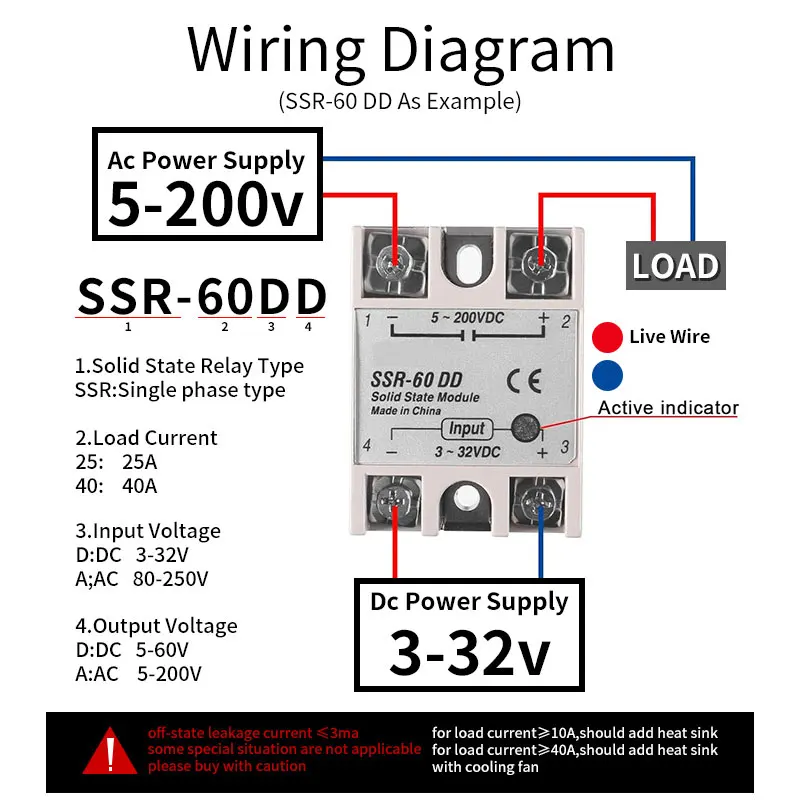 Wiring Diagram
(SSR-60 DD As Example)

Ac Power Supply
5-200v

LOAD

SSR-60DD
1 2 3 4

1.Solid State Relay Type
SSR:Single phase type

2.Load Current
25: 25A
40: 40A

3.Input Voltage
D:DC 3-32V
A;AC 80-250V

4.Output Voltage
D:DC 5-60V
A:AC 5-200V

1 − 5 ~ 200VDC + 2
SSR-60 DD
Solid State Module
Made in China
CE
Input
4 − 3 ~ 32VDC + 3

Live Wire

Active indicator

Dc Power Supply
3-32v

!
off-state leakage current ⩽3ma
some special situation are not applicable
please buy with caution

for load current⩾10A,should add heat sink
for load current⩾40A,should add heat sink with cooling fan