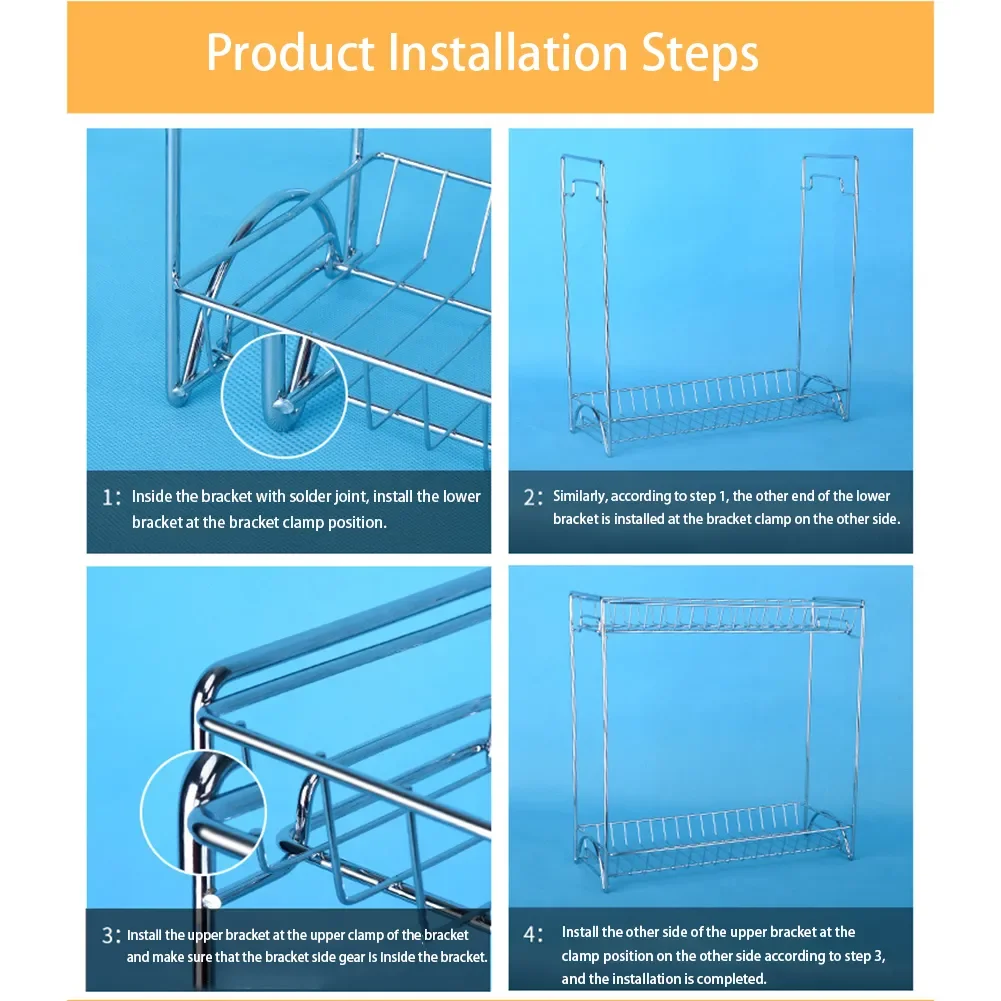 Product Installation Steps

1: Inside the bracket with solder joint, install the lower bracket at the bracket clamp position.

2: Similarly, according to step 1, the other end of the lower bracket is installed at the bracket clamp on the other side.

3: Install the upper bracket at the upper clamp of the bracket and make sure that the bracket side gear is inside the bracket.

4: Install the other side of the upper bracket at the clamp position on the other side according to step 3, and the installation is completed.