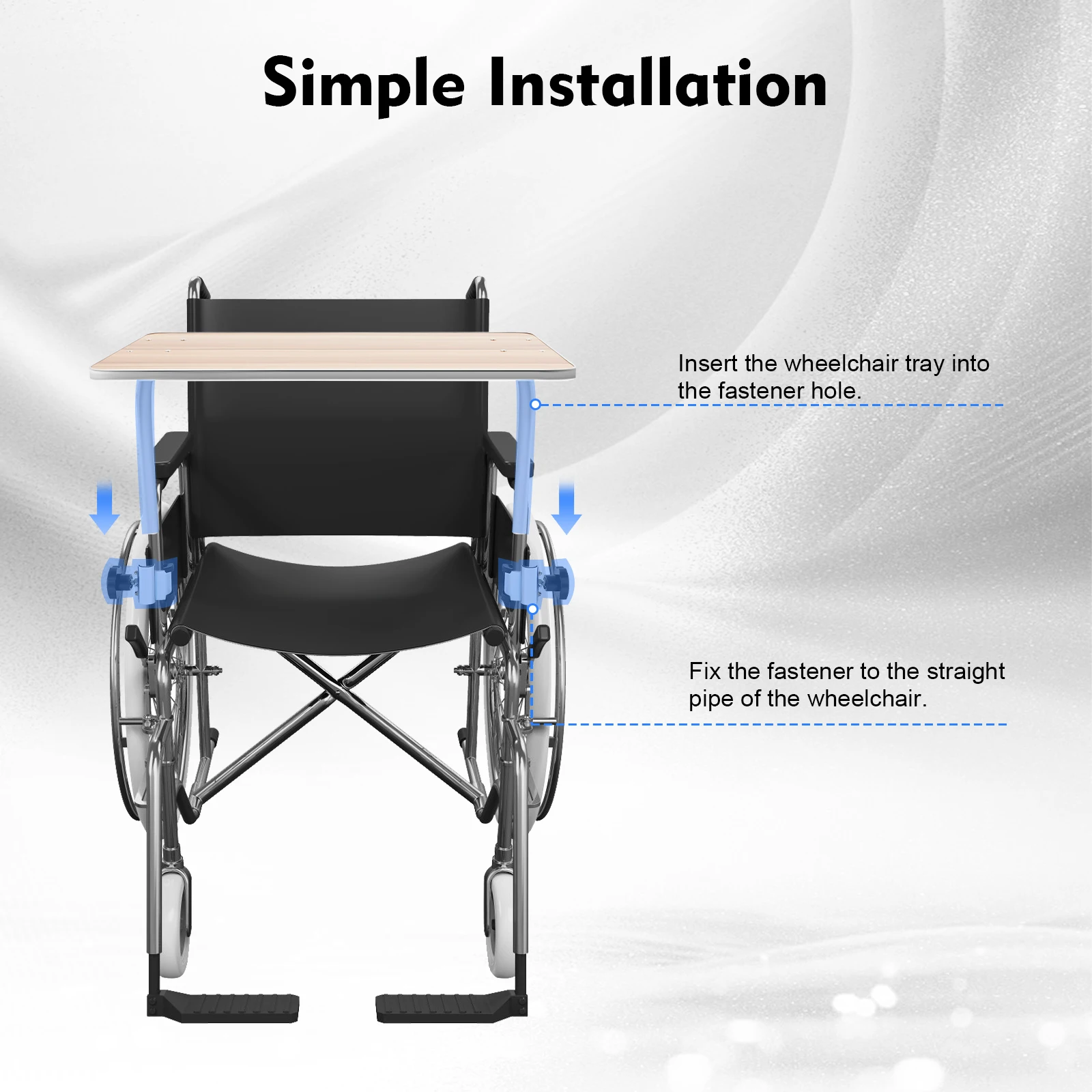 Simple Installation

Insert the wheelchair tray into the fastener hole.

Fix the fastener to the straight pipe of the wheelchair.